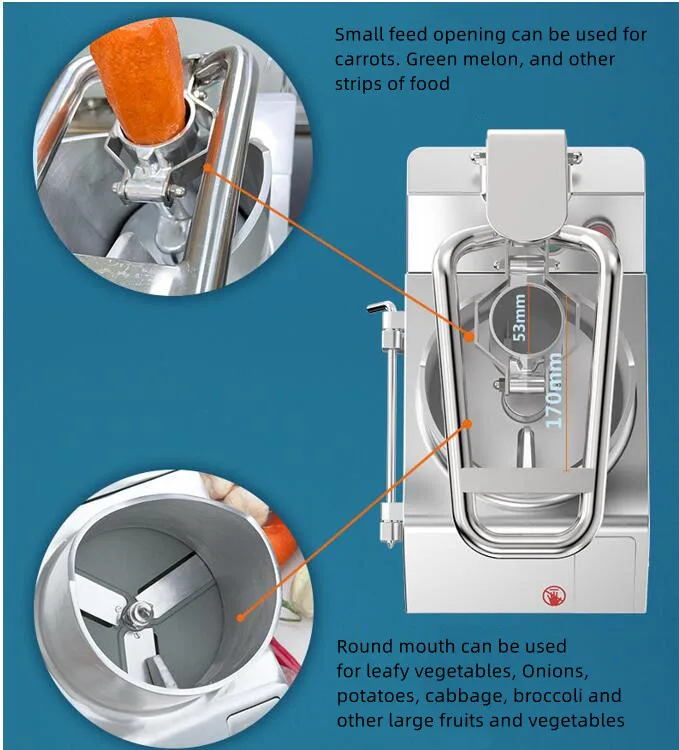 Small feed opening can be used for carrots. Green melon, and other strips of food

53mm

170mm

Round mouth can be used for leafy vegetables, Onions, potatoes, cabbage, broccoli and other large fruits and vegetables