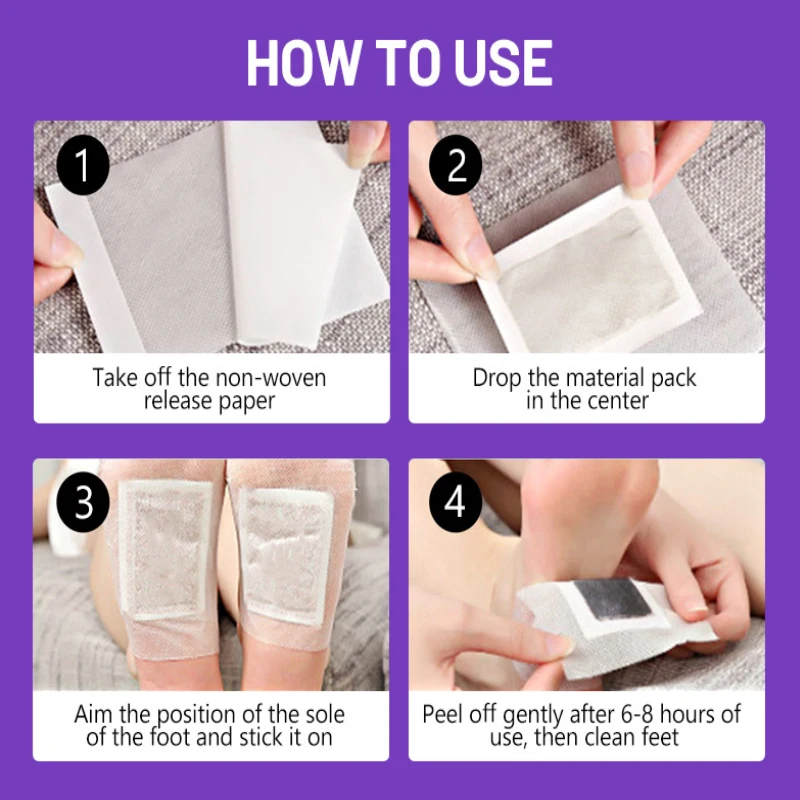 HOW TO USE

1

Take off the non-woven release paper

2

Drop the material pack in the center

3

Aim the position of the sole of the foot and stick it on

4

Peel off gently after 6-8 hours of use, then clean feet