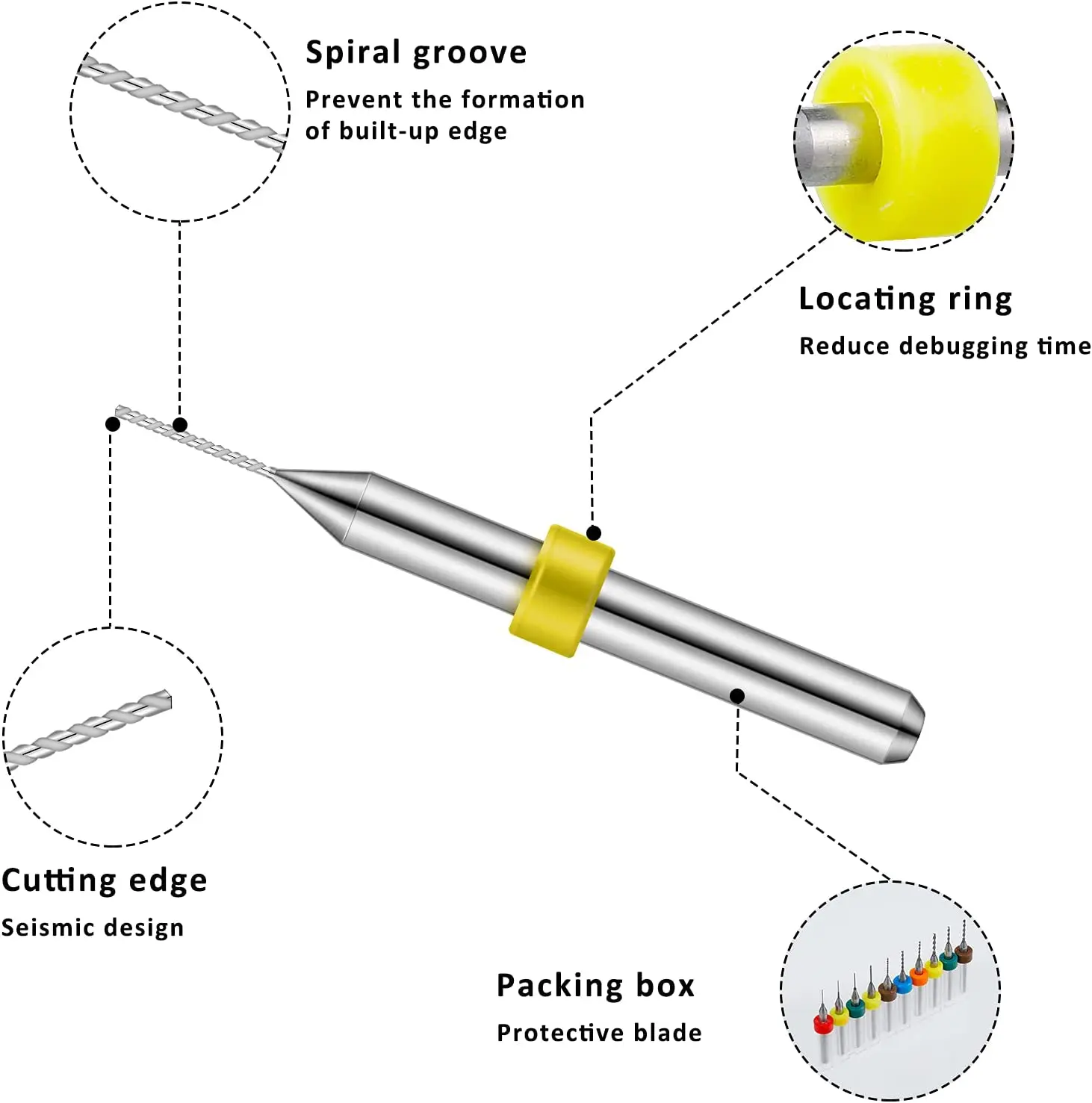 Spiral groove

Prevent the formation of built-up edge

Locating ring

Reduce debugging time

Cutting edge

Seismic design

Packing box

Protective blade