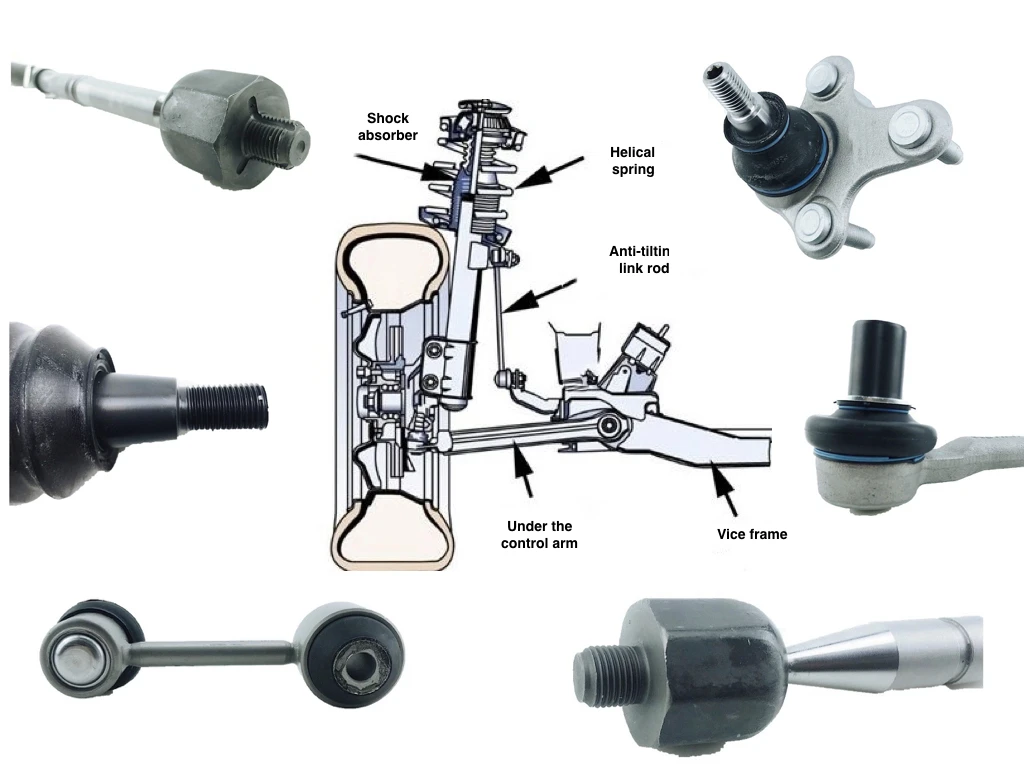 Shock absorber

Helical spring

Anti-tiltin link rod

Under the control arm

Vice frame