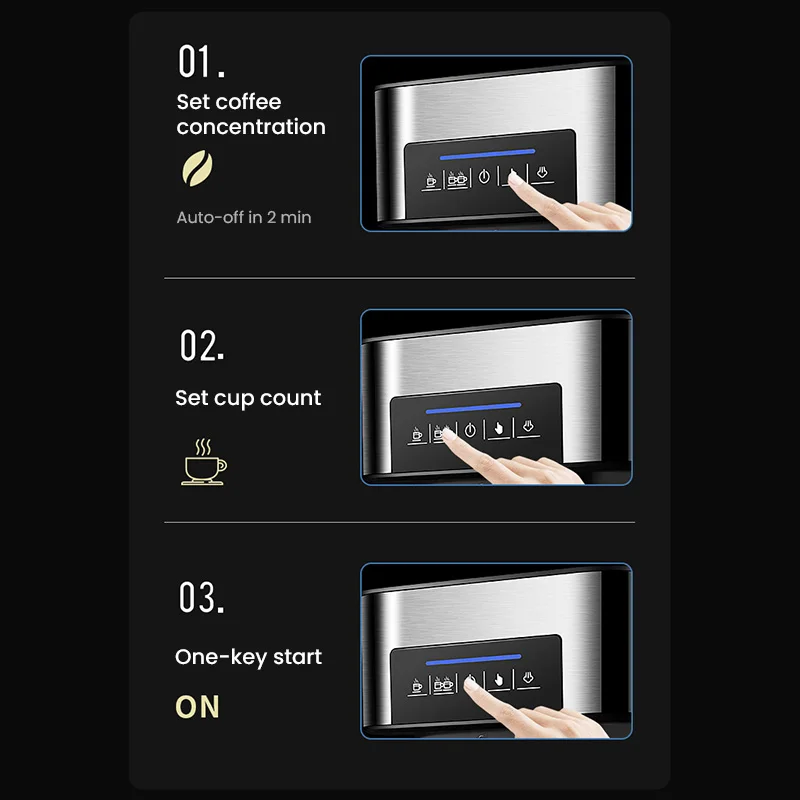 01.
Set coffee concentration

Auto-off in 2 min

02.
Set cup count

03.
One-key start
ON