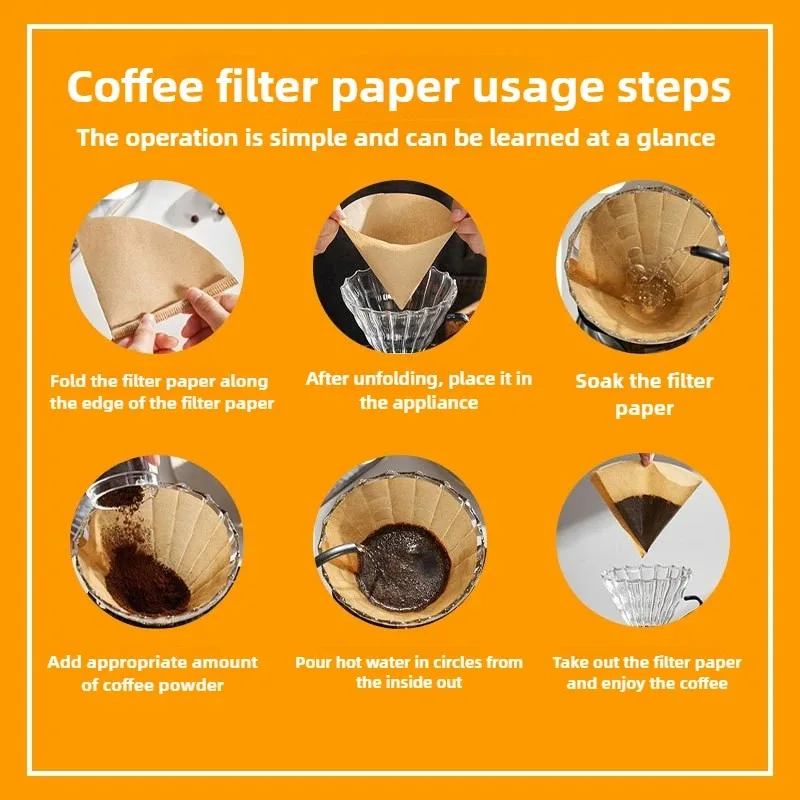 Coffee filter paper usage steps

The operation is simple and can be learned at a glance

Fold the filter paper along the edge of the filter paper

After unfolding, place it in the appliance

Soak the filter paper

Add appropriate amount of coffee powder

Pour hot water in circles from the inside out

Take out the filter paper and enjoy the coffee