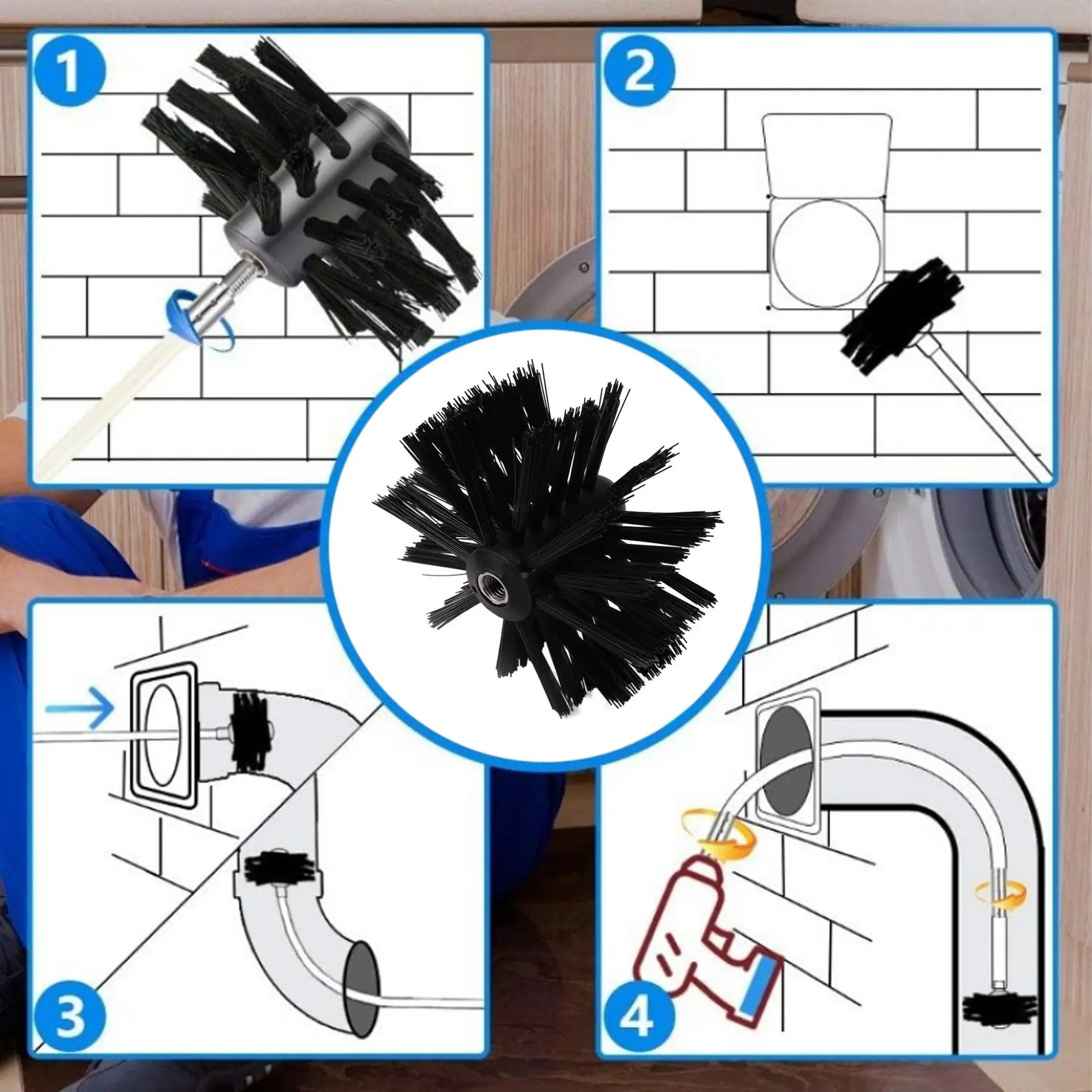 1
2
3
4