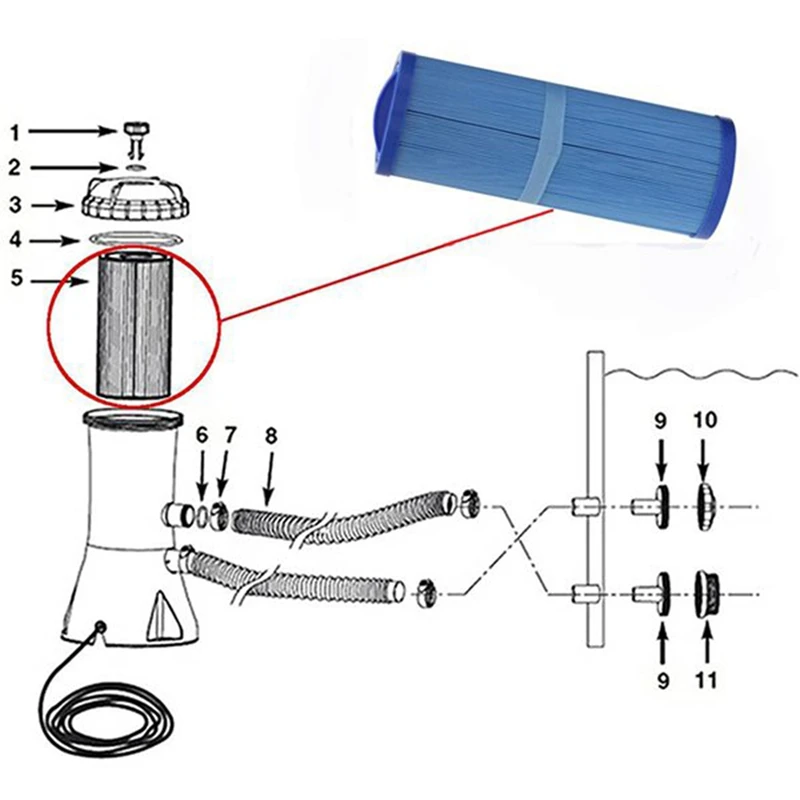 1
2
3
4
5
6
7
8
9
10
9
11