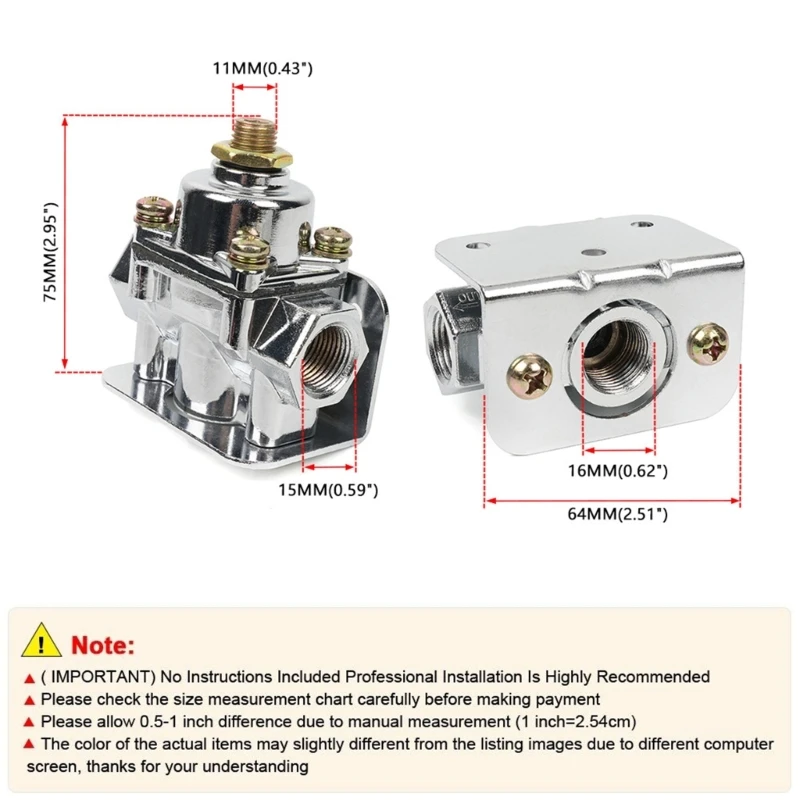 11MM(0.43")

75MM(2.95")

15MM(0.59")

OUT

16MM(0.62")

64MM(2.51")

Note:

▲ ( IMPORTANT) No Instructions Included Professional Installation Is Highly Recommended
▲ Please check the size measurement chart carefully before making payment
▲ Please allow 0.5-1 inch difference due to manual measurement (1 inch=2.54cm)
▲ The color of the actual items may slightly different from the listing images due to different computer screen, thanks for your understanding