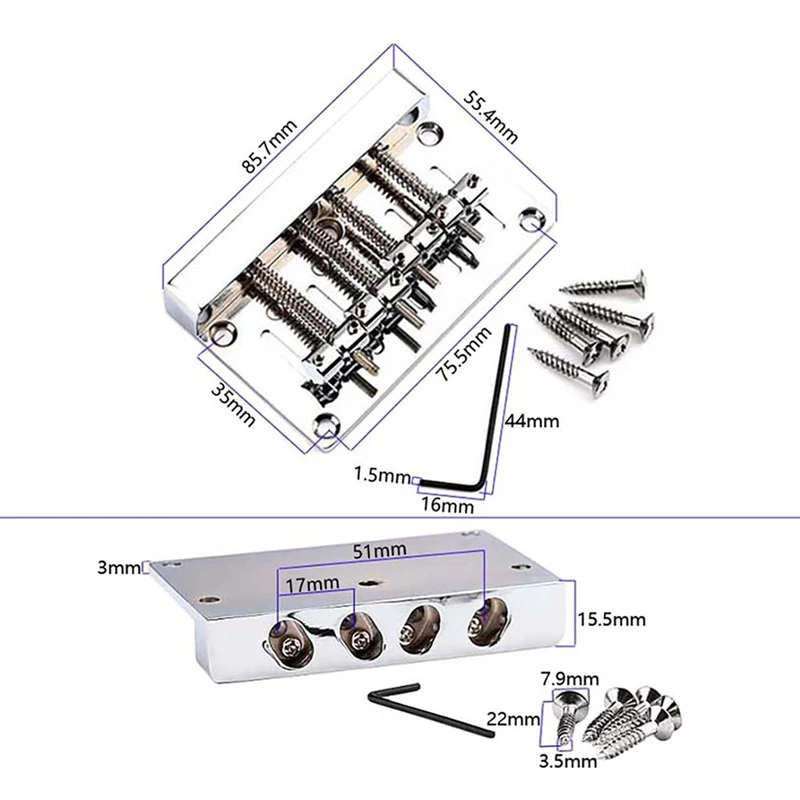 85.7mm
55.4mm
35mm
75.5mm
44mm
1.5mm
16mm
3mm
51mm
17mm
15.5mm
7.9mm
22mm
3.5mm