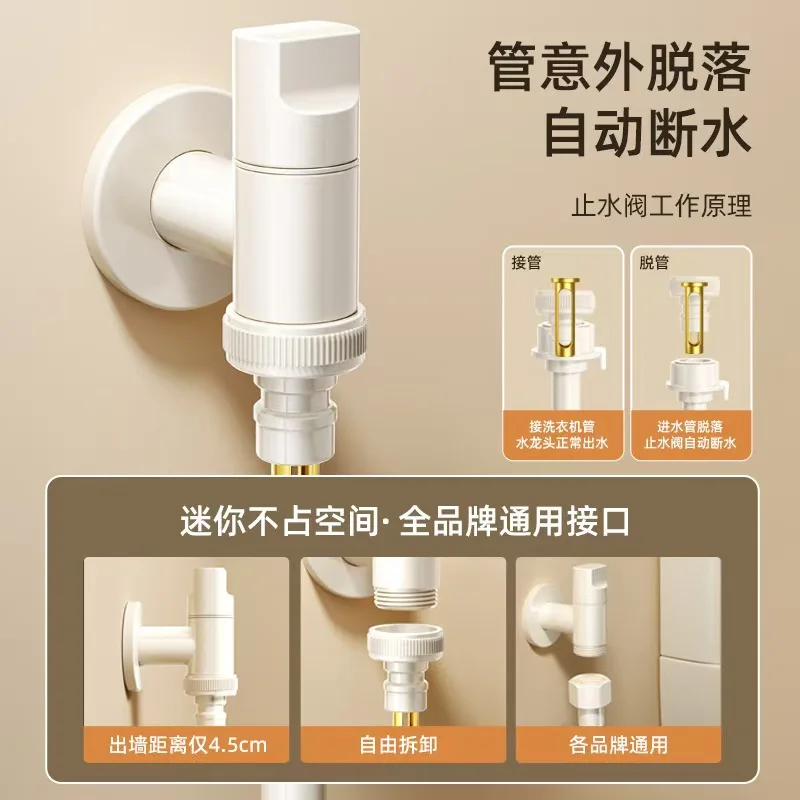 管意外脱落
自动断水

止水阀工作原理

接管

接洗衣机管
水龙头正常出水

脱管

进水管脱落
止水阀自动断水

迷你不占空间· 全品牌通用接口

出墙距离仅4.5cm

自由拆卸

各品牌通用