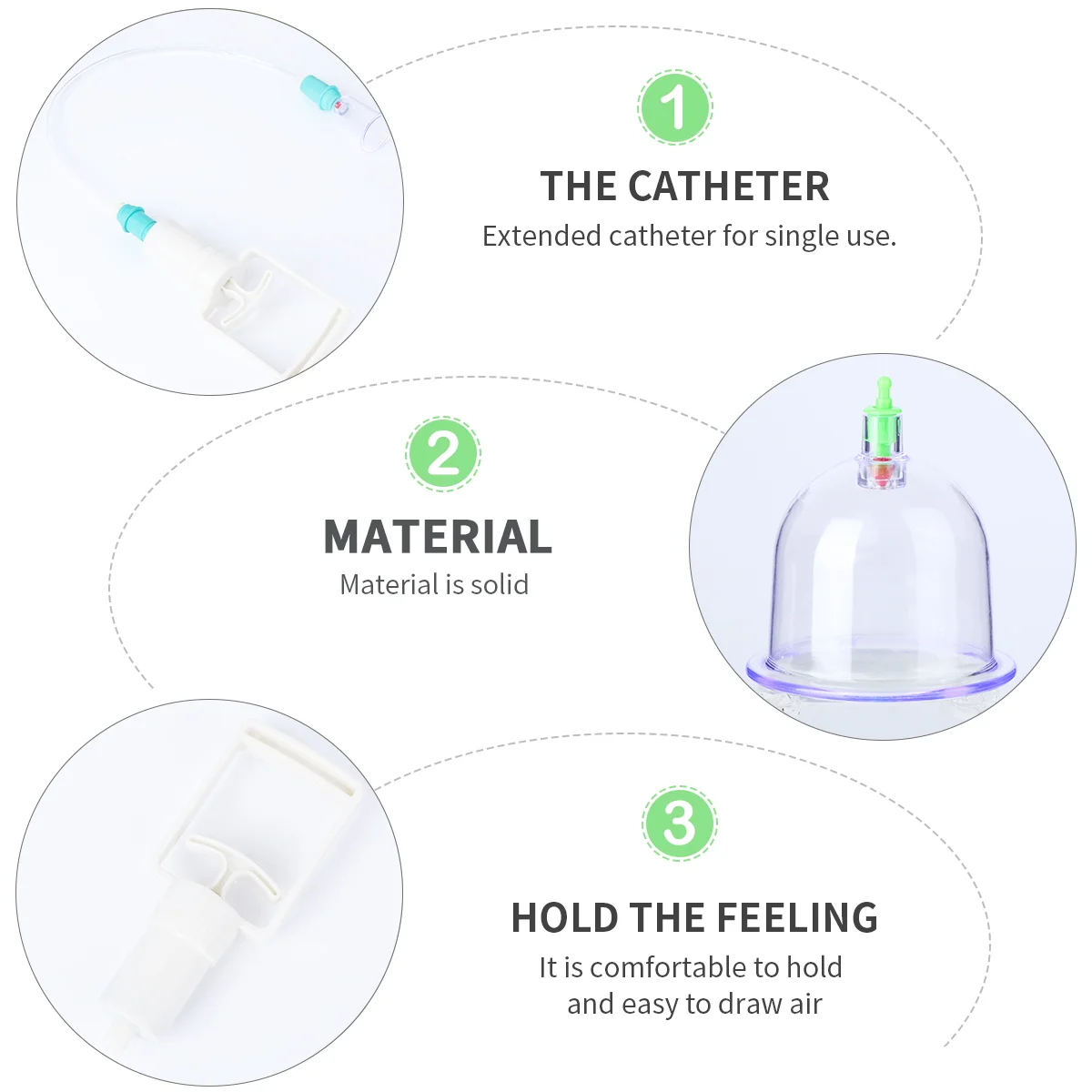 1
THE CATHETER
Extended catheter for single use.

2
MATERIAL
Material is solid

3
HOLD THE FEELING
It is comfortable to hold and easy to draw air