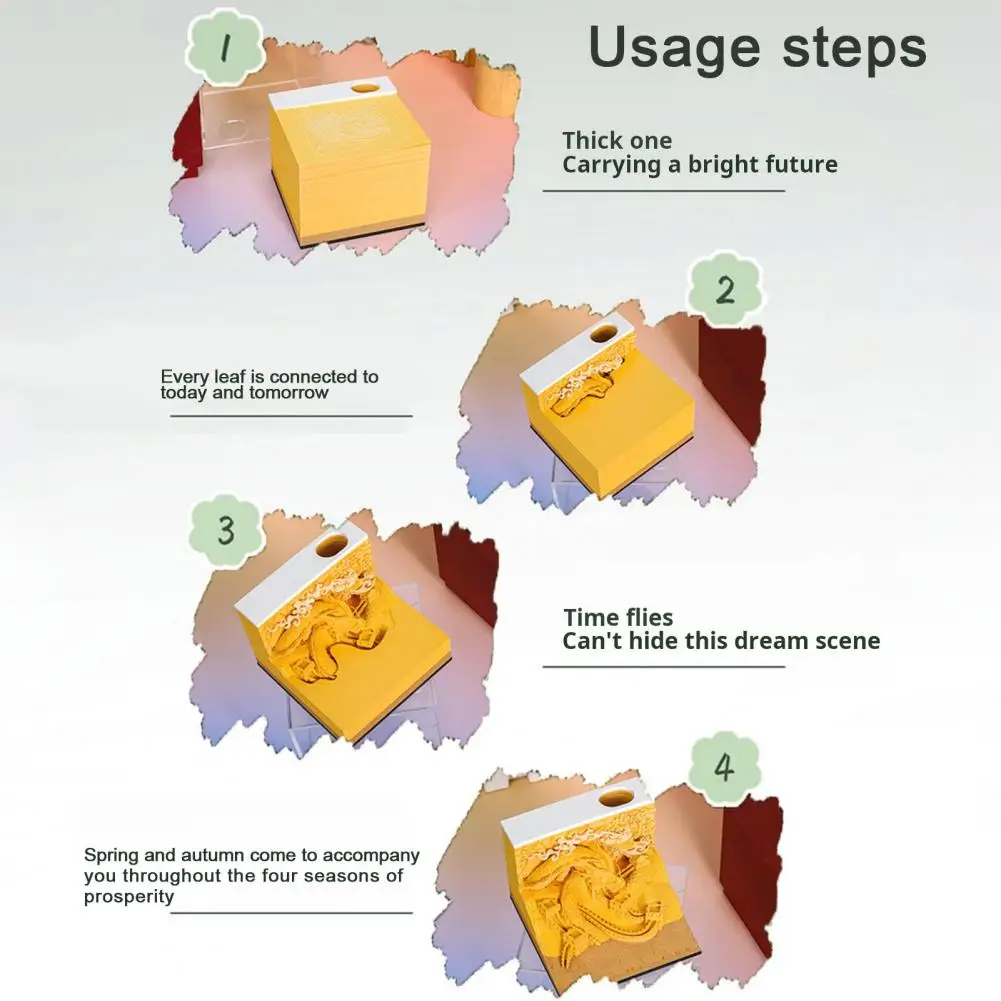 Usage steps

1

Thick one
Carrying a bright future

2

Every leaf is connected to today and tomorrow

3

Time flies
Can't hide this dream scene

4

Spring and autumn come to accompany you throughout the four seasons of prosperity