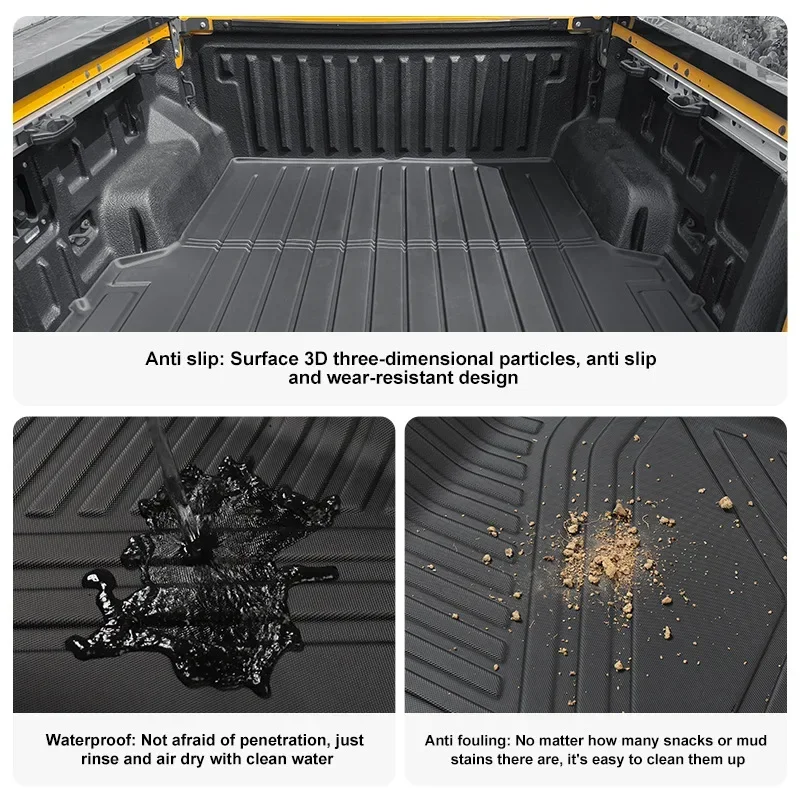 Anti slip: Surface 3D three-dimensional particles, anti slip and wear-resistant design

Waterproof: Not afraid of penetration, just rinse and air dry with clean water

Anti fouling: No matter how many snacks or mud stains there are, it's easy to clean them up