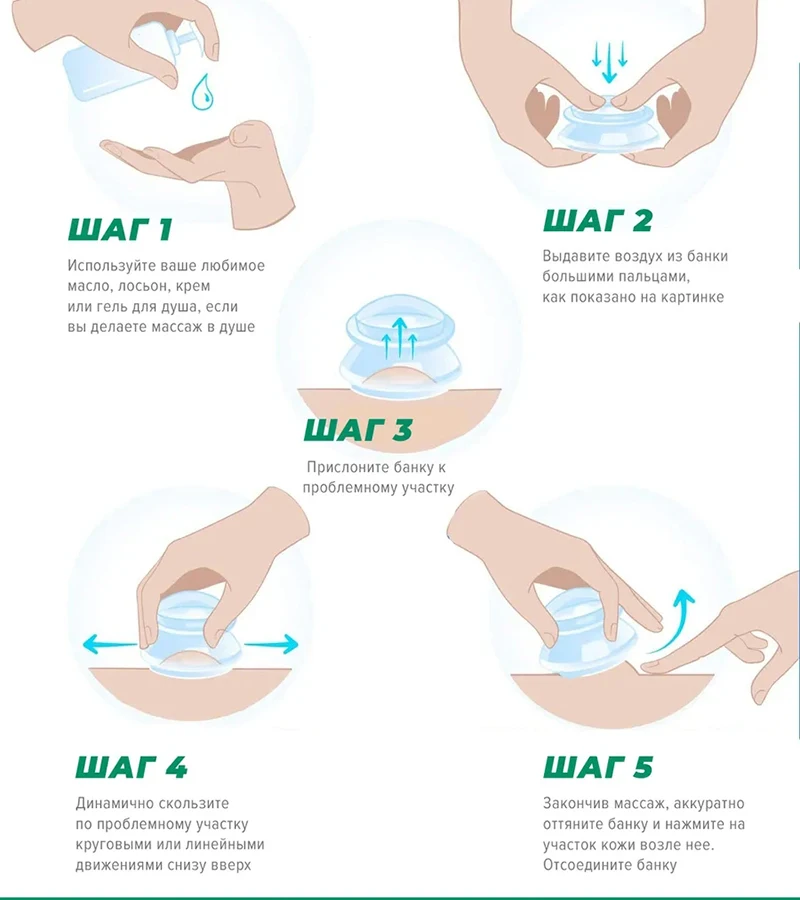 ШАГ 1

Используйте ваше любимое масло, лосьон, крем или гель для душа, если вы делаете массаж в душе

ШАГ 2

Выдавите воздух из банки большими пальцами, как показано на картинке

ШАГ 3

Прислоните банку к проблемному участку

ШАГ 4

Динамично скользите по проблемному участку круговыми или линейными движениями снизу вверх

ШАГ 5

Закончив массаж, аккуратно оттяните банку и нажмите на участок кожи возле нее. Отсоедините банку