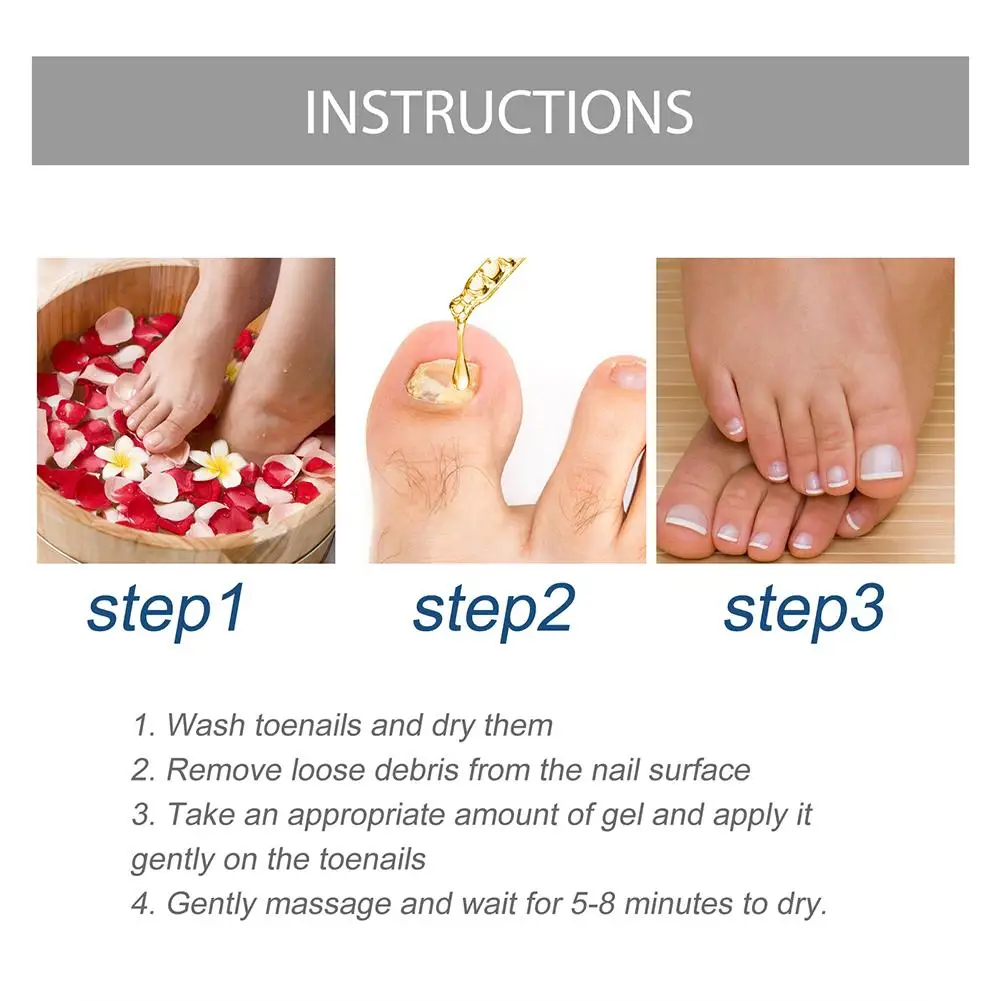 INSTRUCTIONS

step1

step2

step3

1. Wash toenails and dry them
2. Remove loose debris from the nail surface
3. Take an appropriate amount of gel and apply it gently on the toenails
4. Gently massage and wait for 5-8 minutes to dry.