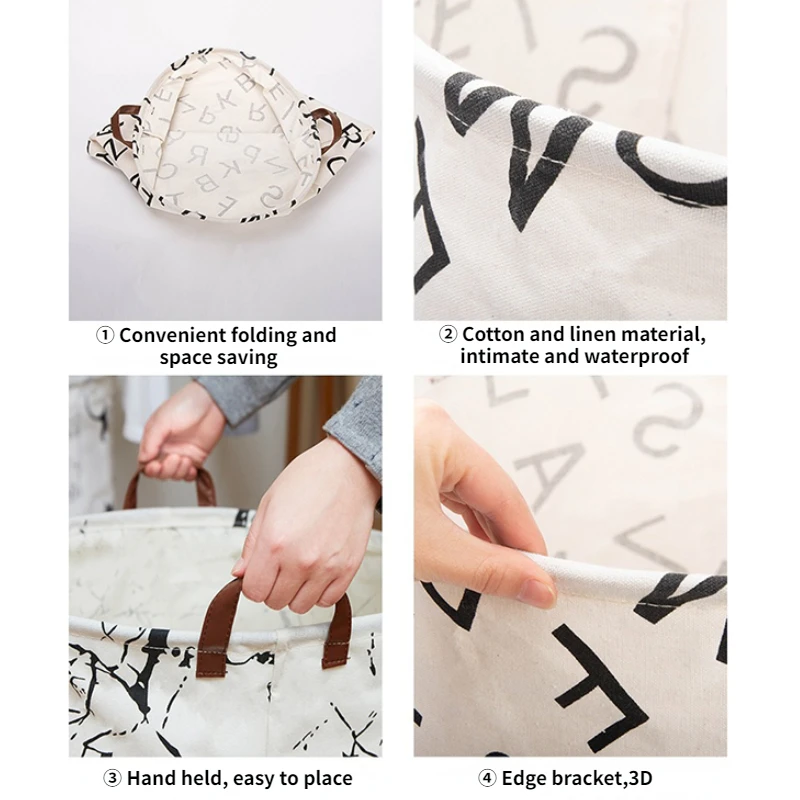 ① Convenient folding and space saving

② Cotton and linen material, intimate and waterproof

③ Hand held, easy to place

④ Edge bracket,3D