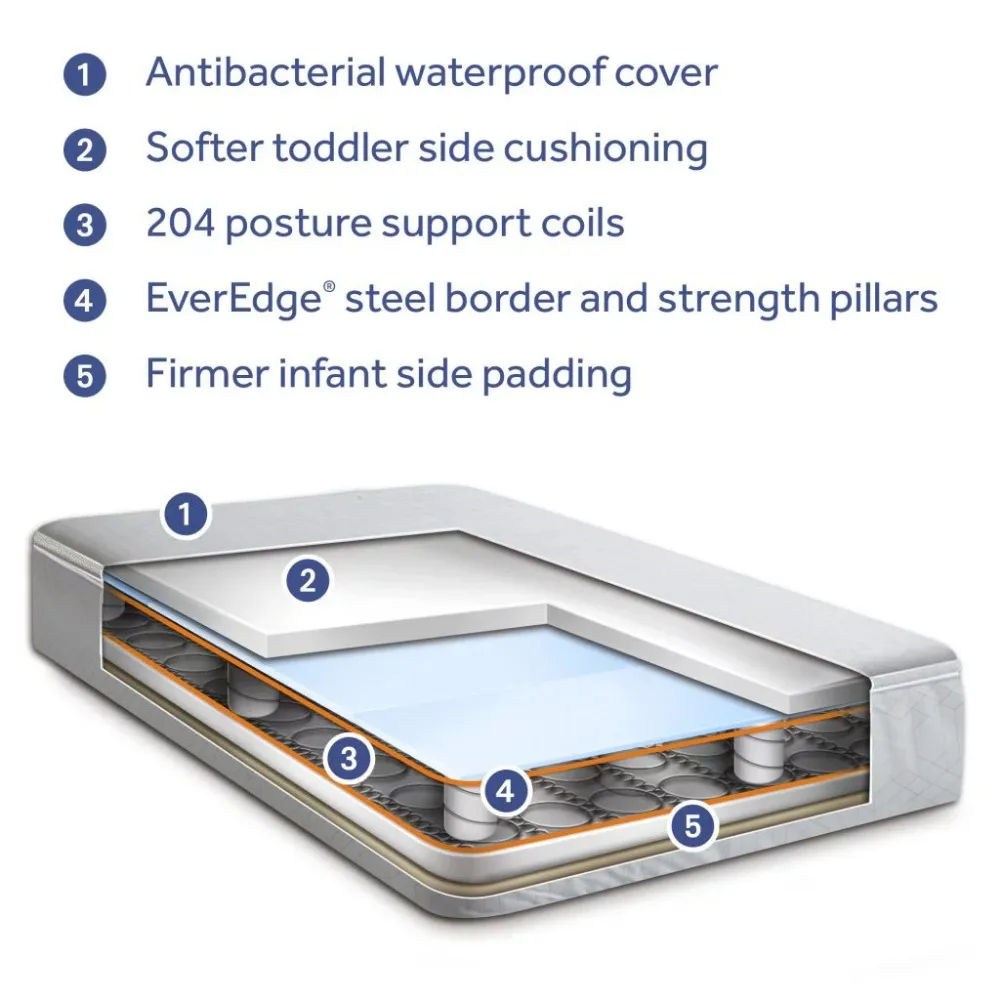 1 Antibacterial waterproof cover

2 Softer toddler side cushioning

3 204 posture support coils

4 EverEdge® steel border and strength pillars

5 Firmer infant side padding

1

2

3

4

5