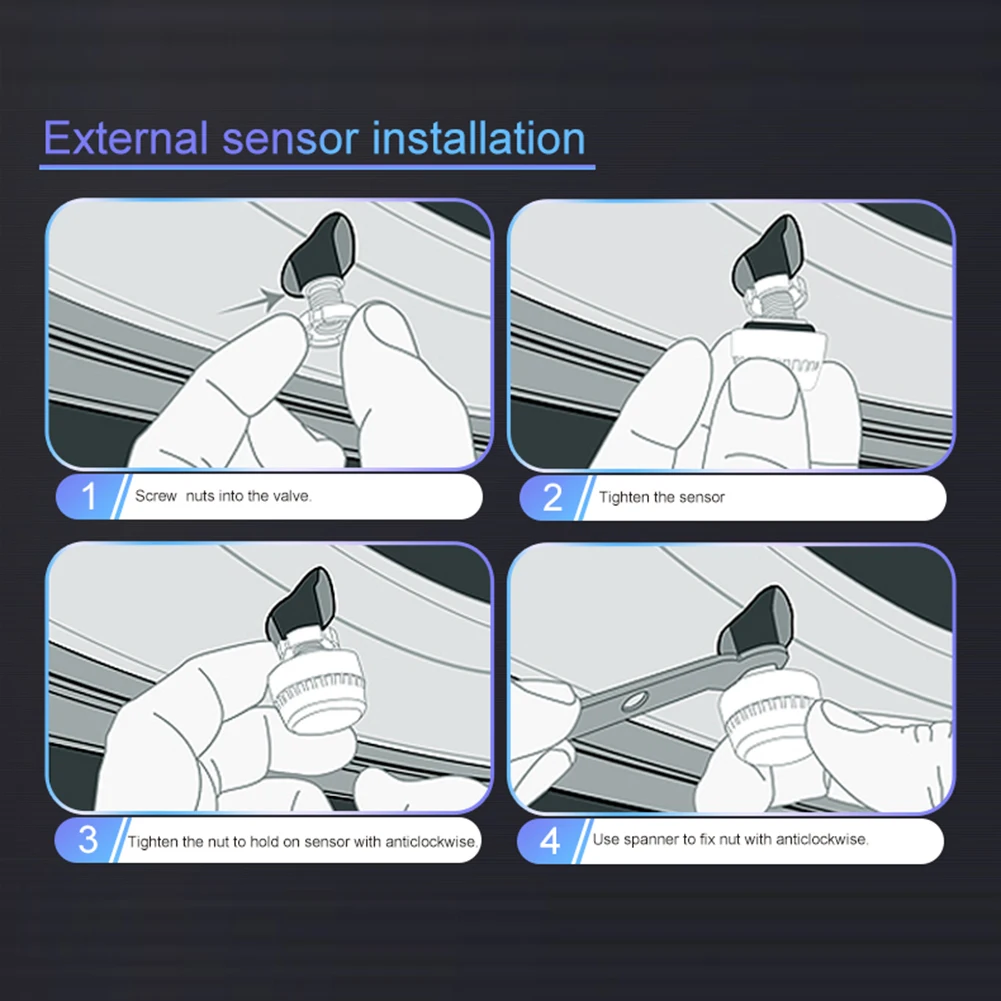 External sensor installation

1 Screw nuts into the valve.

2 Tighten the sensor

3 Tighten the nut to hold on sensor with anticlockwise.

4 Use spanner to fix nut with anticlockwise.