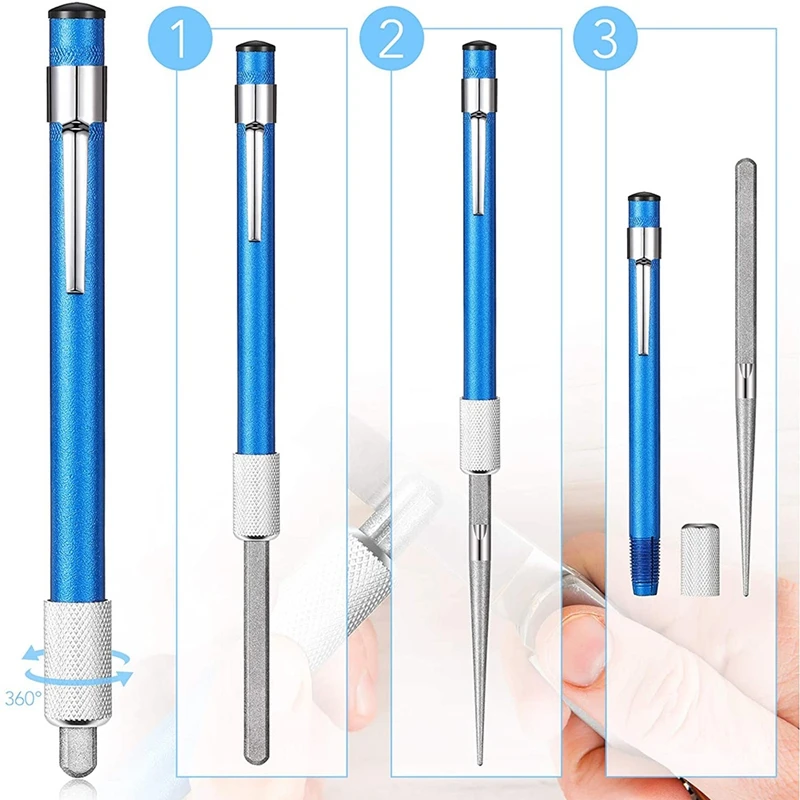 1
2
3
360°