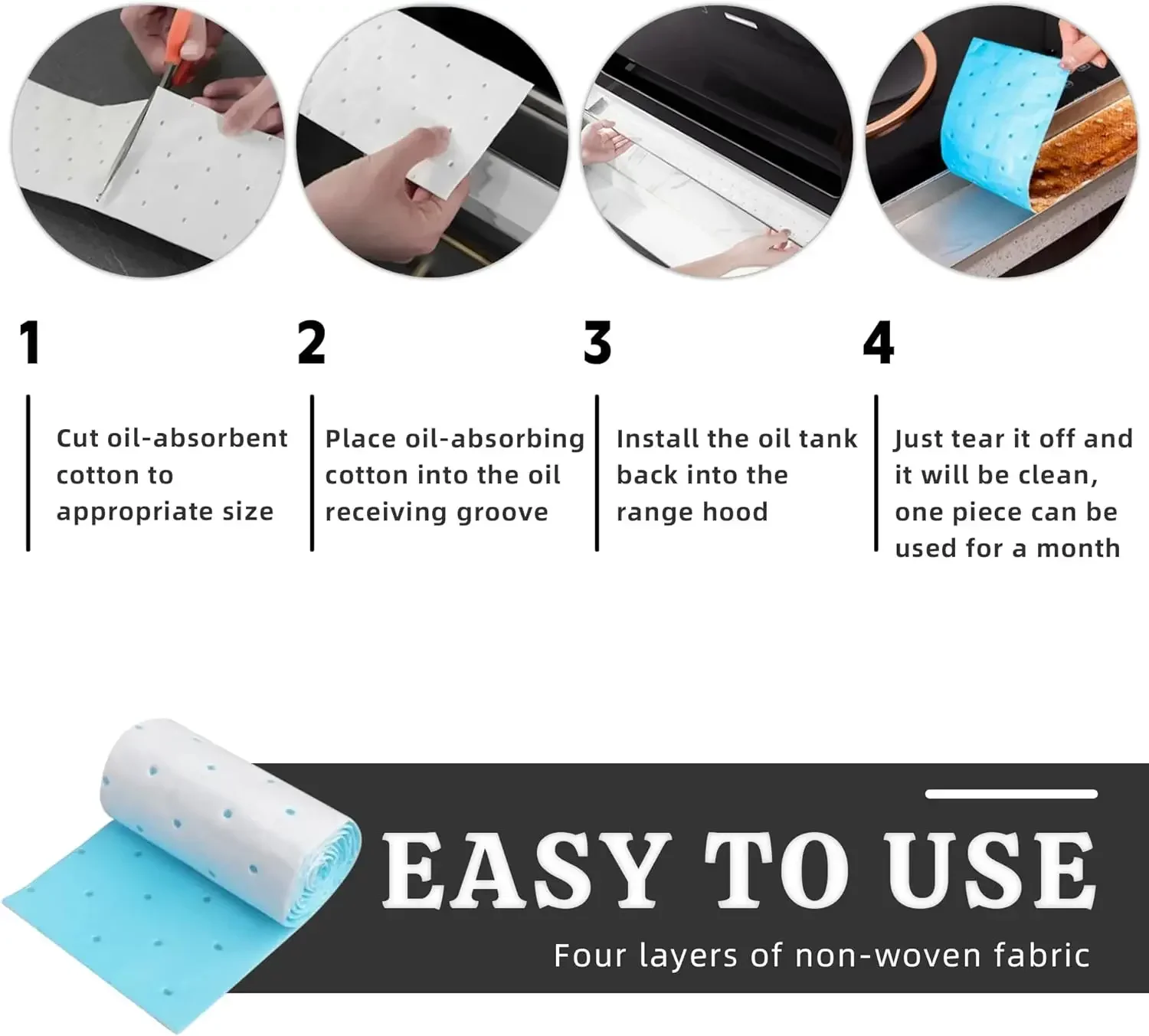 1

Cut oil-absorbent cotton to appropriate size

2

Place oil-absorbing cotton into the oil receiving groove

3

Install the oil tank back into the range hood

4

Just tear it off and it will be clean, one piece can be used for a month

EASY TO USE

Four layers of non-woven fabric