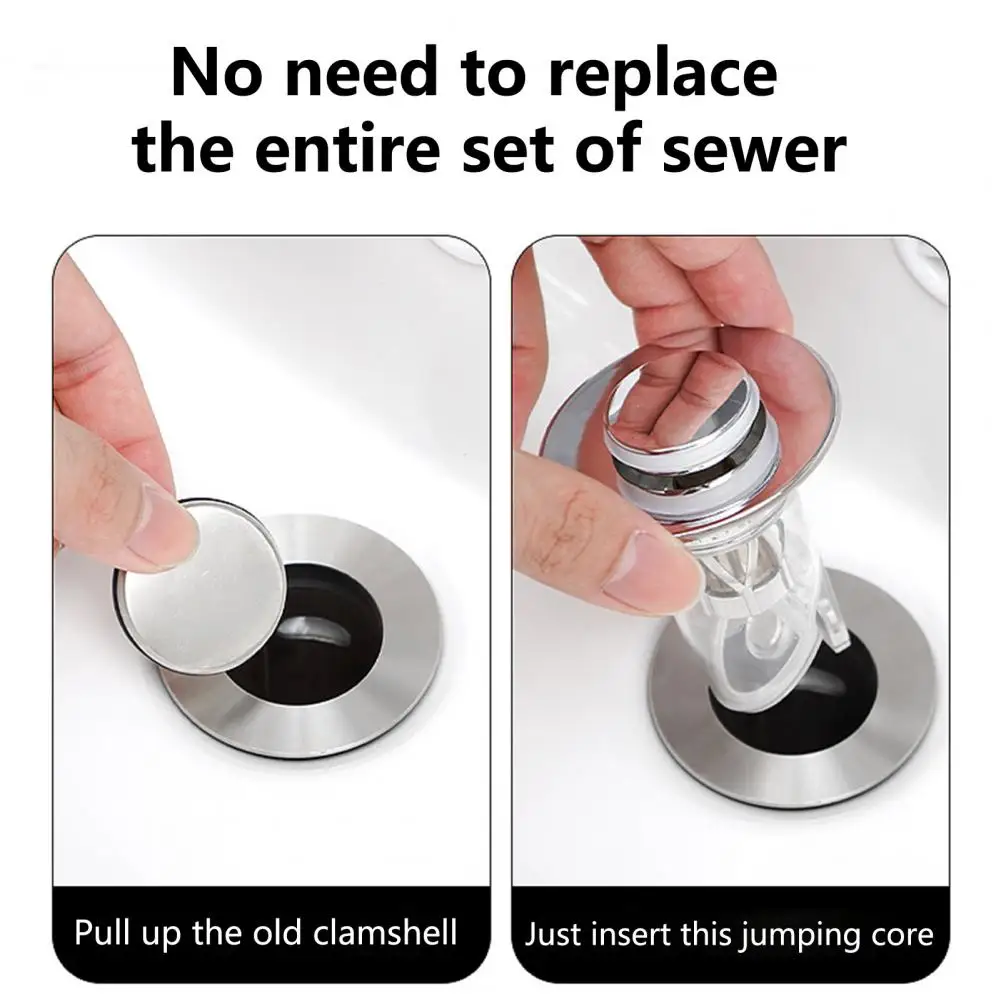 No need to replace the entire set of sewer

Pull up the old clamshell

Just insert this jumping core