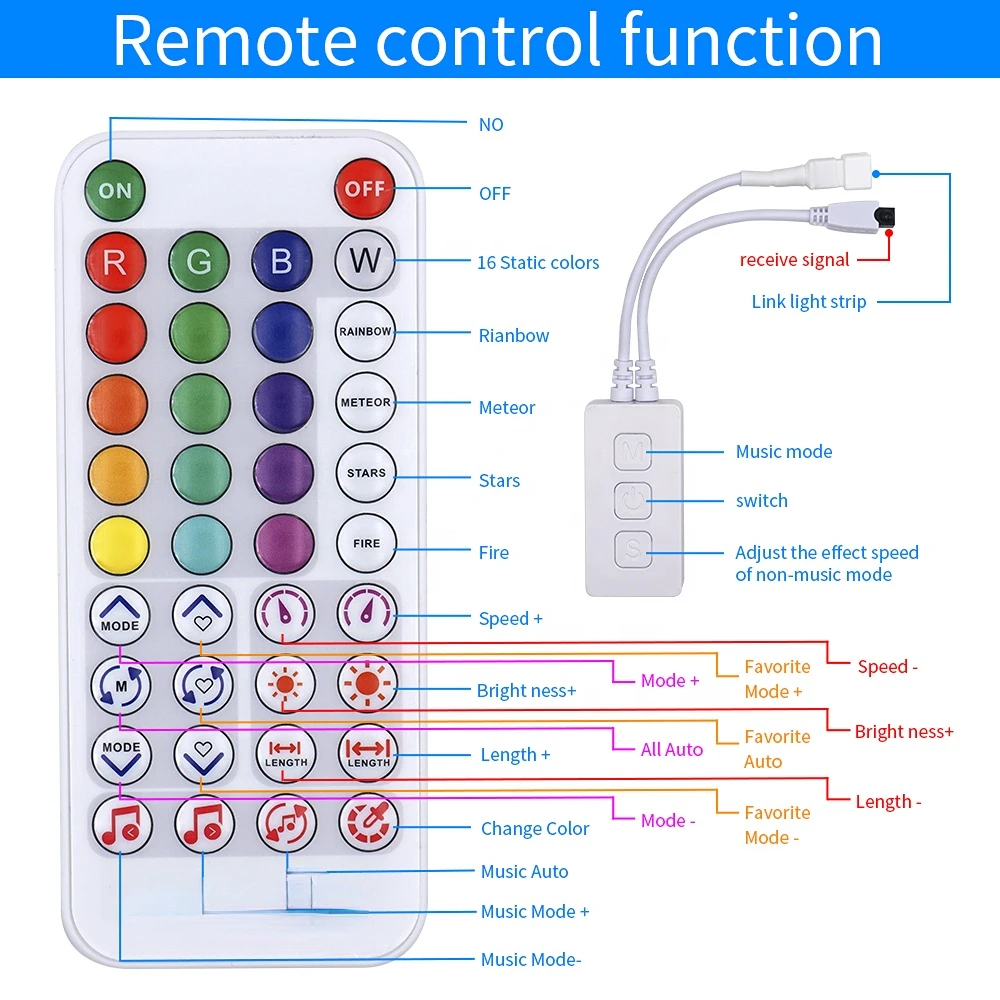 Remote control function

ON
OFF
R
G
B
W
RAINBOW
METEOR
STARS
FIRE
MODE
M
MODE
LENGTH
LENGTH

NO
OFF
16 Static colors
Rianbow
Meteor
Stars
Fire
Speed +
Bright ness+
Length +
Change Color
Music Auto
Music Mode +
Music Mode-

Mode +
All Auto
Mode -

Favorite Mode +
Favorite Auto
Favorite Mode -

Speed -
Bright ness+
Length -

receive signal
Link light strip

M
S

Music mode
switch
Adjust the effect speed of non-music mode