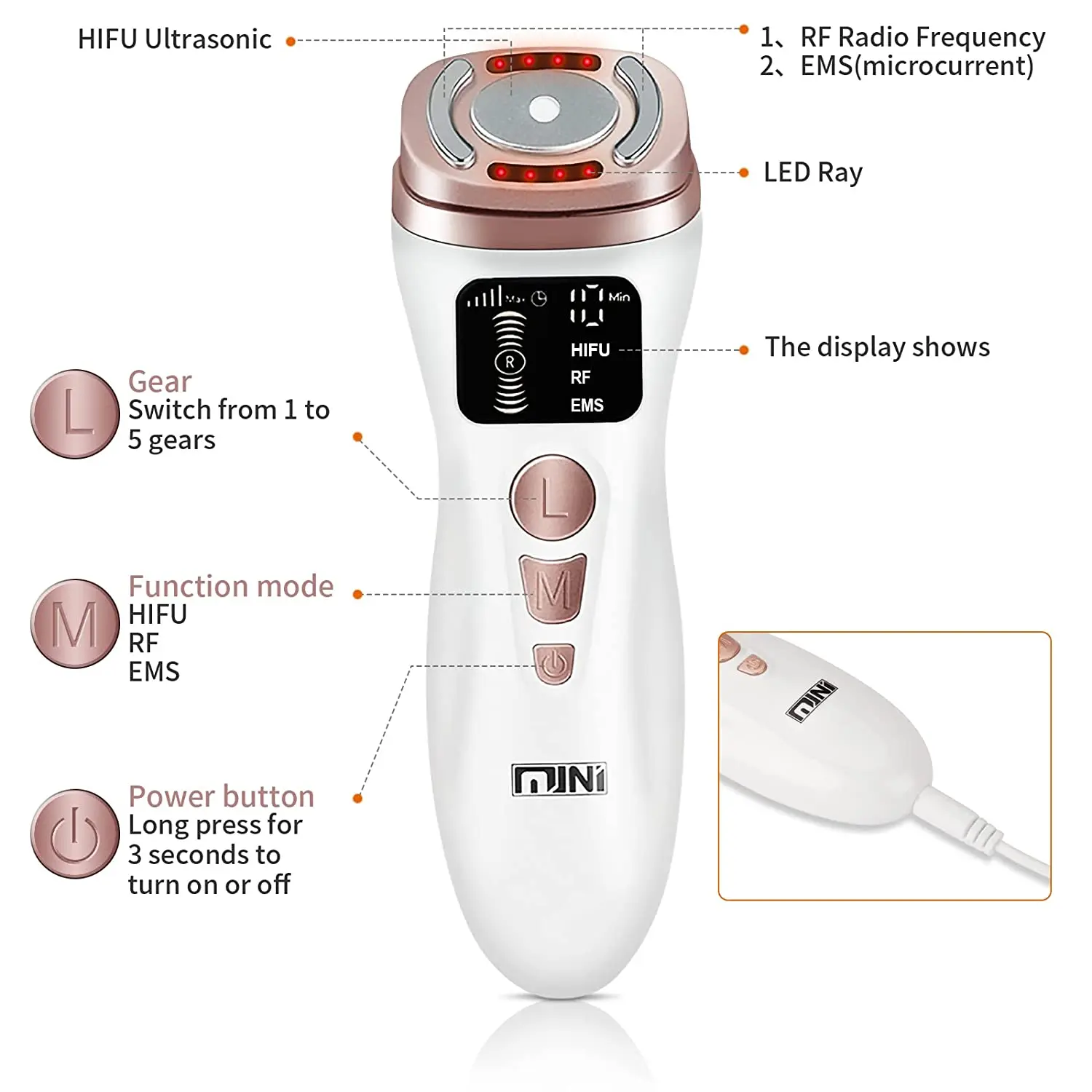 HIFU Ultrasonic

1、RF Radio Frequency
2、EMS(microcurrent)

LED Ray

Min

HIFU
RF
EMS

R

The display shows

L

Gear
Switch from 1 to 5 gears

L

M

Function mode
HIFU
RF
EMS

M

Power button
Long press for 3 seconds to turn on or off

MINI

MINI