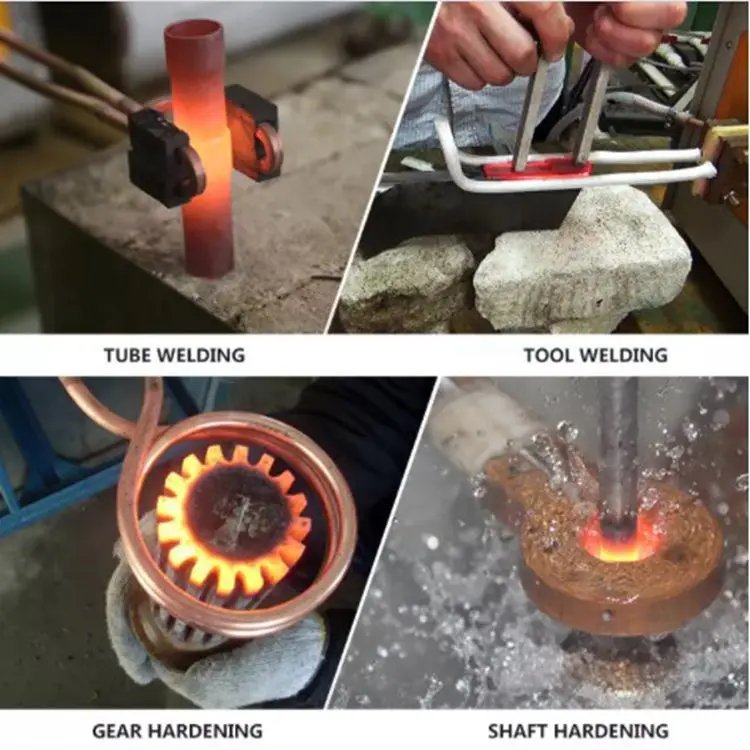 TUBE WELDING

TOOL WELDING

GEAR HARDENING

SHAFT HARDENING