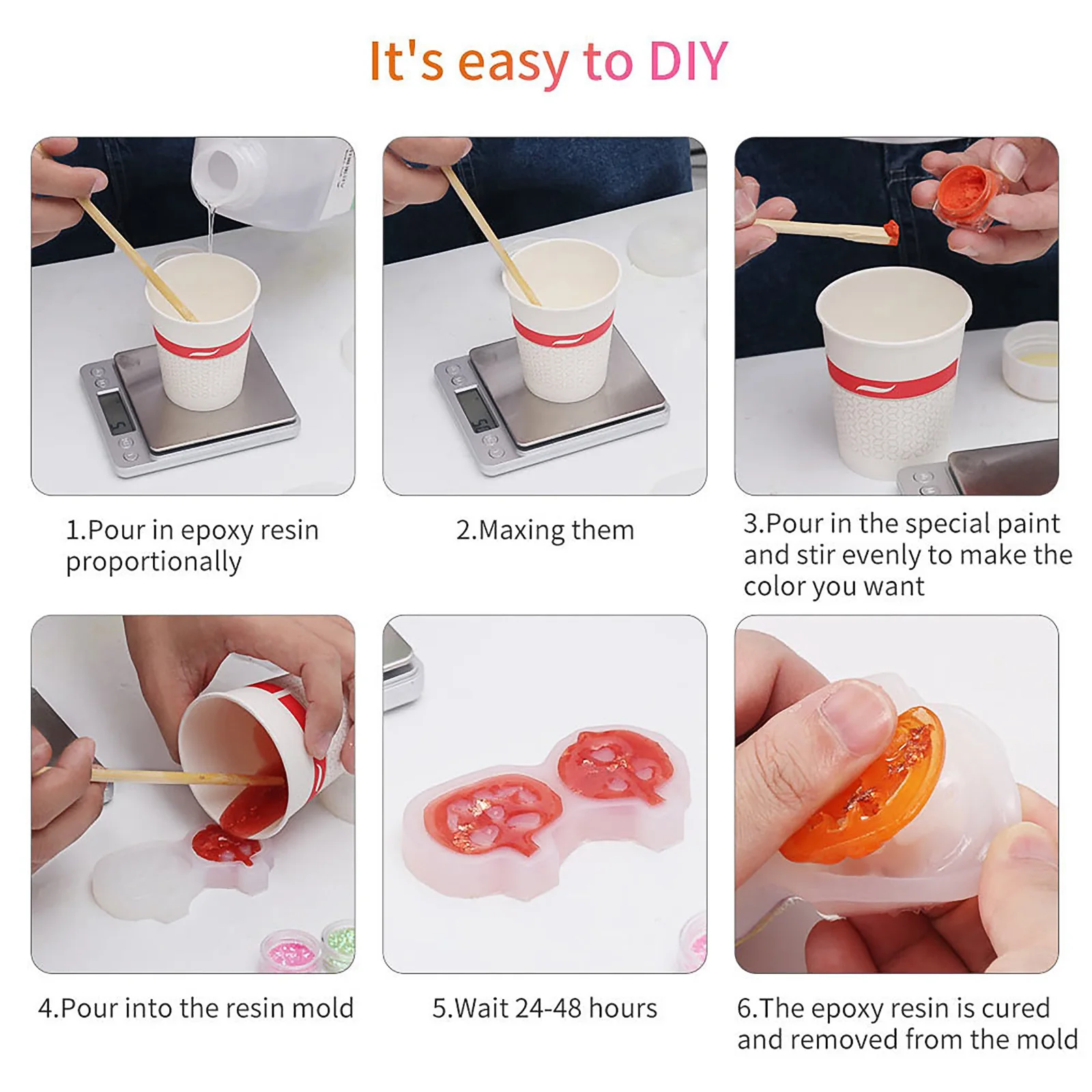 It's easy to DIY

1.Pour in epoxy resin proportionally

2.Maxing them

3.Pour in the special paint and stir evenly to make the color you want

4.Pour into the resin mold

5.Wait 24-48 hours

6.The epoxy resin is cured and removed from the mold