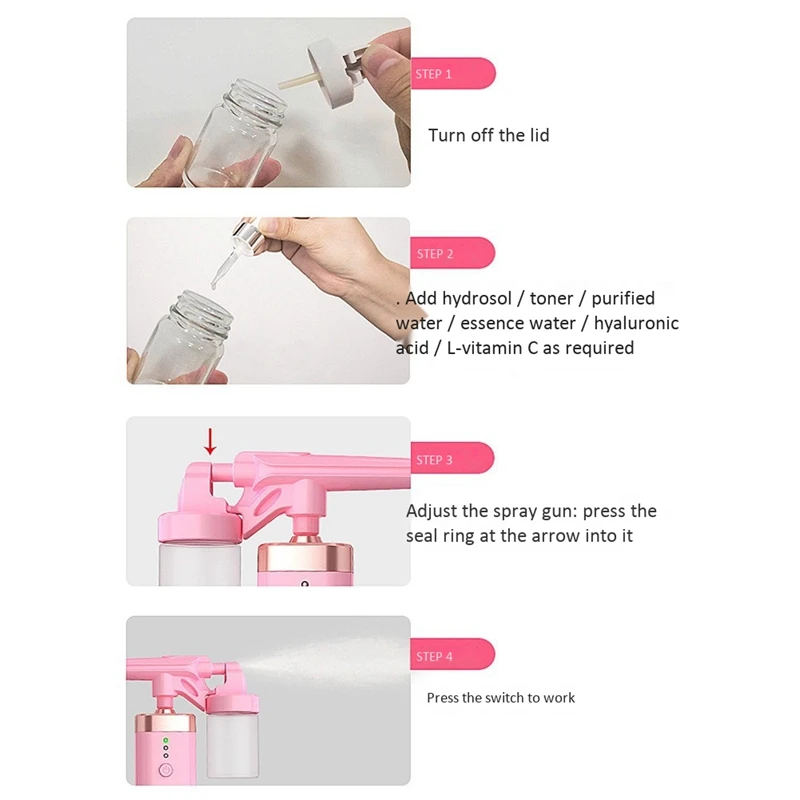 STEP 1

Turn off the lid

STEP 2

. Add hydrosol / toner / purified water / essence water / hyaluronic acid / L-vitamin C as required

STEP 3

Adjust the spray gun: press the seal ring at the arrow into it

STEP 4

Press the switch to work