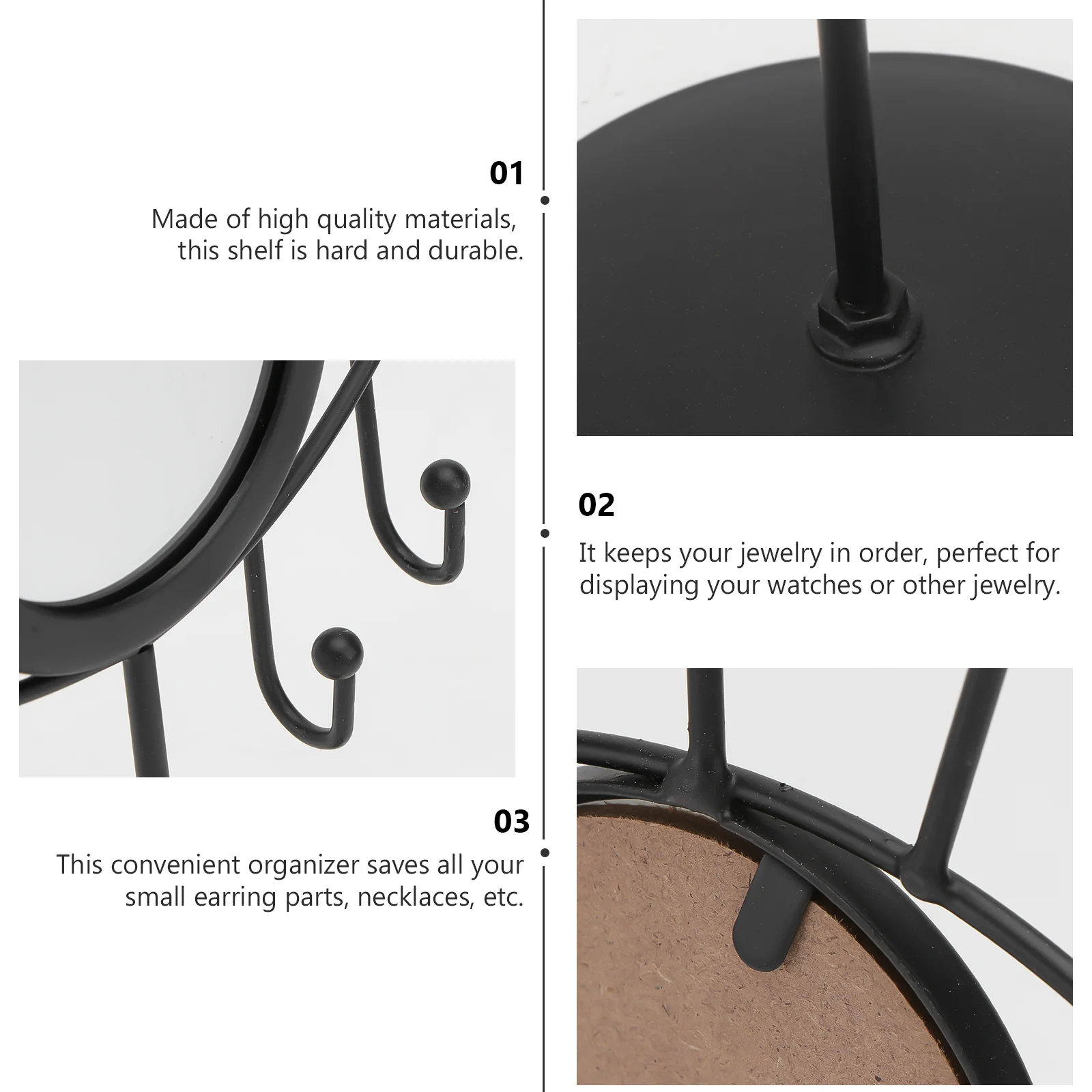 01

Made of high quality materials, this shelf is hard and durable.

02

It keeps your jewelry in order, perfect for displaying your watches or other jewelry.

03

This convenient organizer saves all your small earring parts, necklaces, etc.