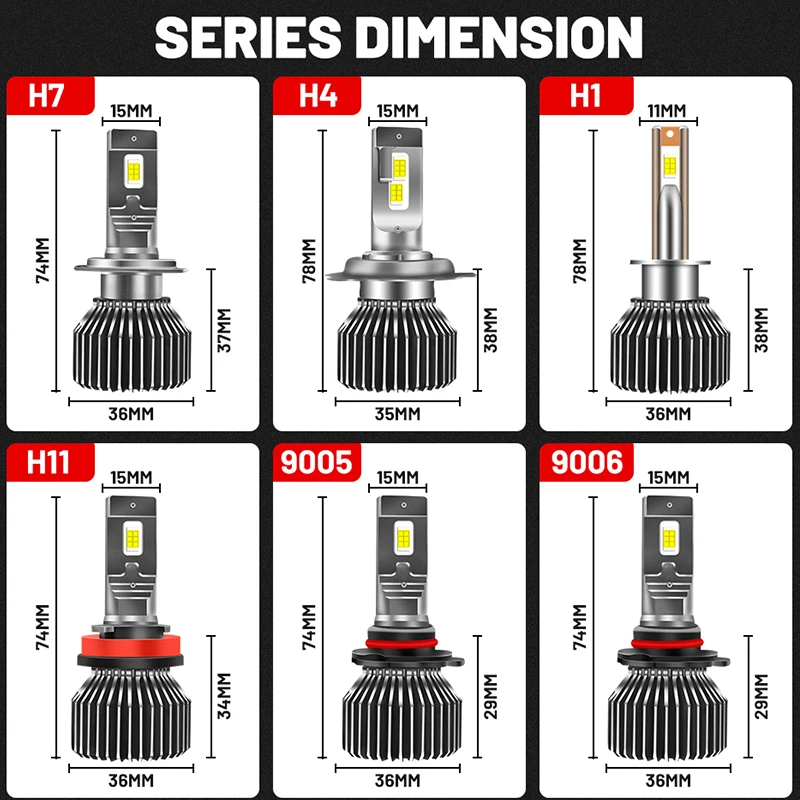 SERIES DIMENSION

H7
15MM
74MM
37MM
36MM

H4
15MM
78MM
38MM
35MM

H1
11MM
78MM
38MM
36MM

H11
15MM
74MM
34MM
36MM

9005
15MM
74MM
29MM
36MM

9006
15MM
74MM
29MM
36MM