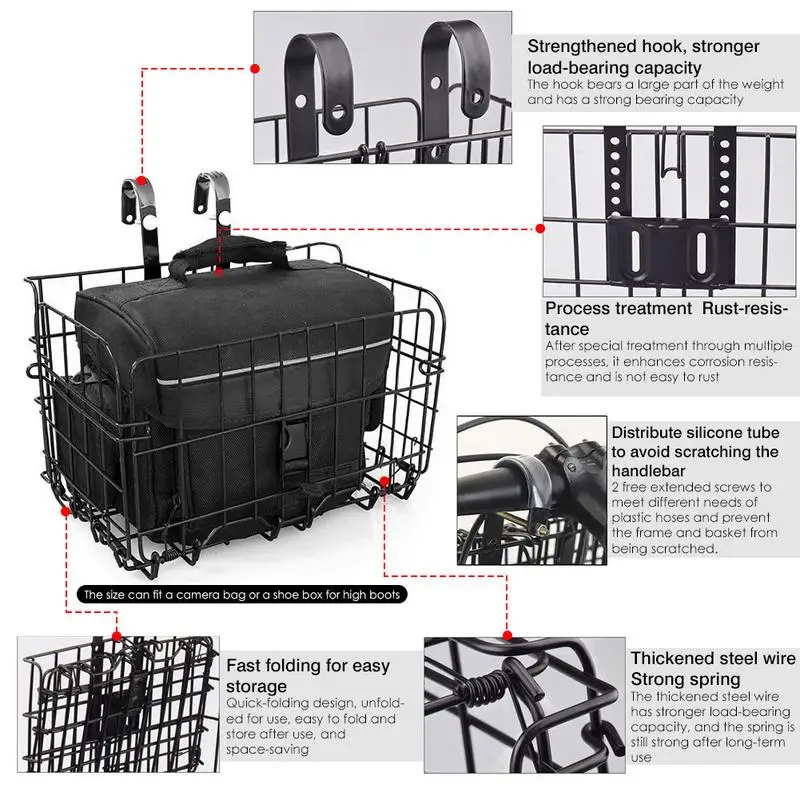 Strengthened hook, stronger load-bearing capacity
The hook bears a large part of the weight and has a strong bearing capacity

Process treatment Rust-resistance
After special treatment through multiple processes, it enhances corrosion resistance and is not easy to rust

Distribute silicone tube to avoid scratching the handlebar
2 free extended screws to meet different needs of plastic hoses and prevent the frame and basket from being scratched.

The size can fit a camera bag or a shoe box for high boots

Fast folding for easy storage
Quick-folding design, unfolded for use, easy to fold and store after use, and space-saving

Thickened steel wire Strong spring
The thickened steel wire has stronger load-bearing capacity, and the spring is still strong after long-term use