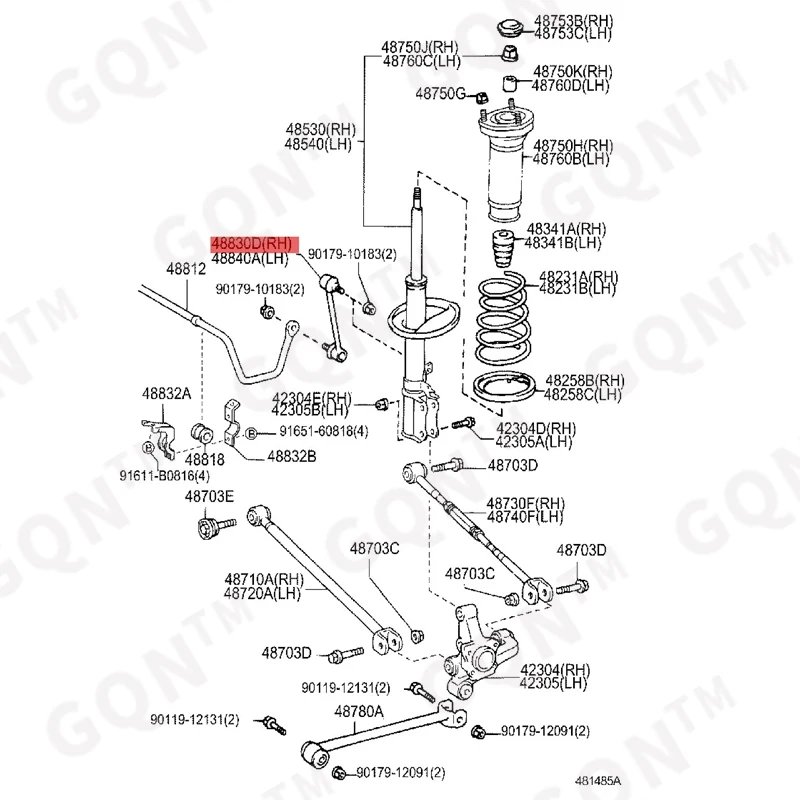 48753B(RH)
48753C(LH)
48750J(RH)
48760C(LH)
48750K(RH)
48760D(LH)
48750G
48530(RH)
48540(LH)
48750H(RH)
48760B(LH)
48341A(RH)
48341B(LH)
48830D(RH)
48840A(LH)
90179-10183(2)
48812
90179-10183(2)
48231A(RH)
48231B(LH)
48258B(RH)
48258C(LH)
48832A
42304E(RH)
42305B(LH)
91651-60818(4)
42304D(RH)
42305A(LH)
48818
48832B
91611-B0816(4)
48703D
48703E
48730F(RH)
48740F(LH)
48703C
48703D
48710A(RH)
48720A(LH)
48703C
48703D
42304(RH)
42305(LH)
90119-12131(2)
48780A
90119-12131(2)
90179-12091(2)
90179-12091(2)
481485A
GQNTM