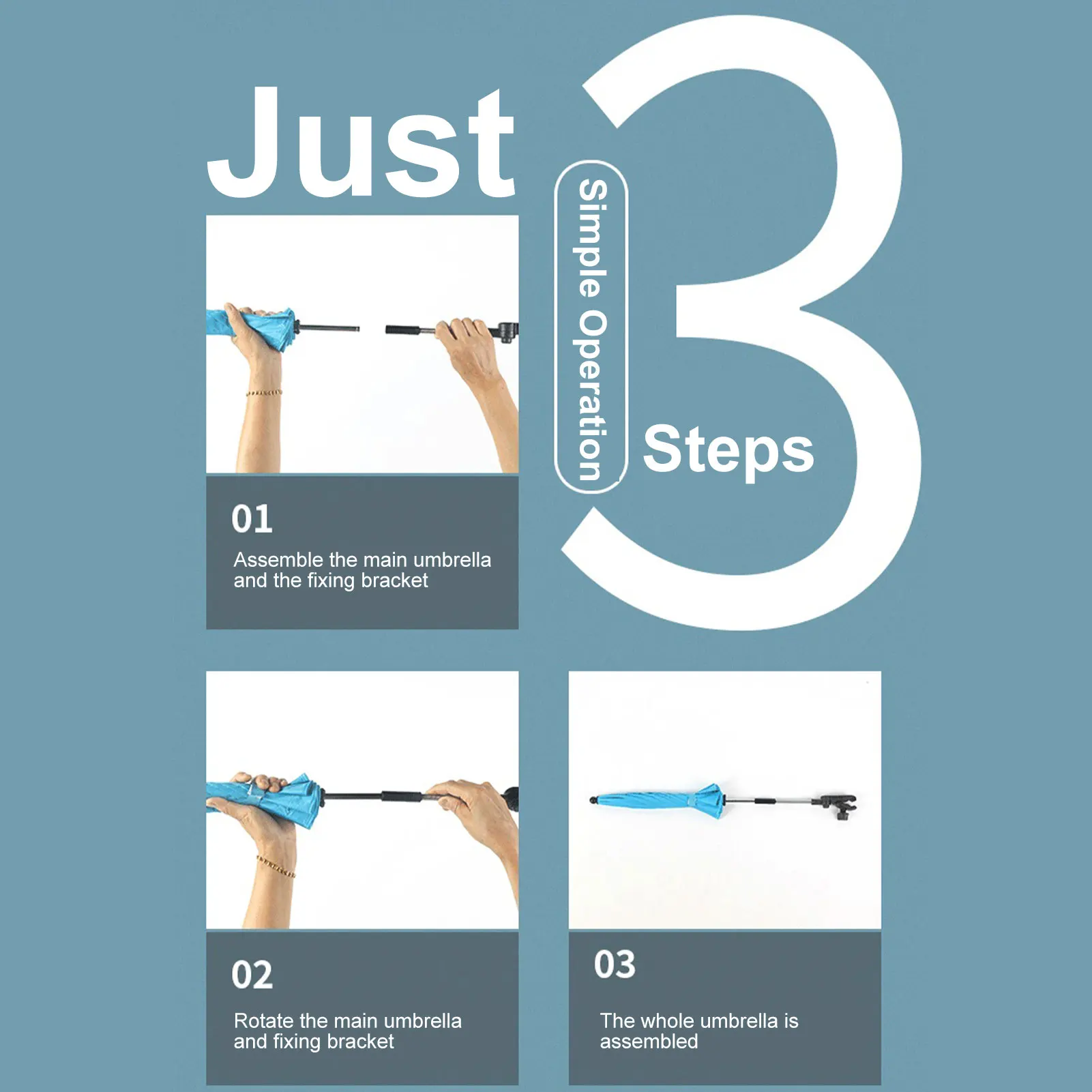 Just 3 Steps

Simple Operation

01
Assemble the main umbrella and the fixing bracket

02
Rotate the main umbrella and fixing bracket

03
The whole umbrella is assembled