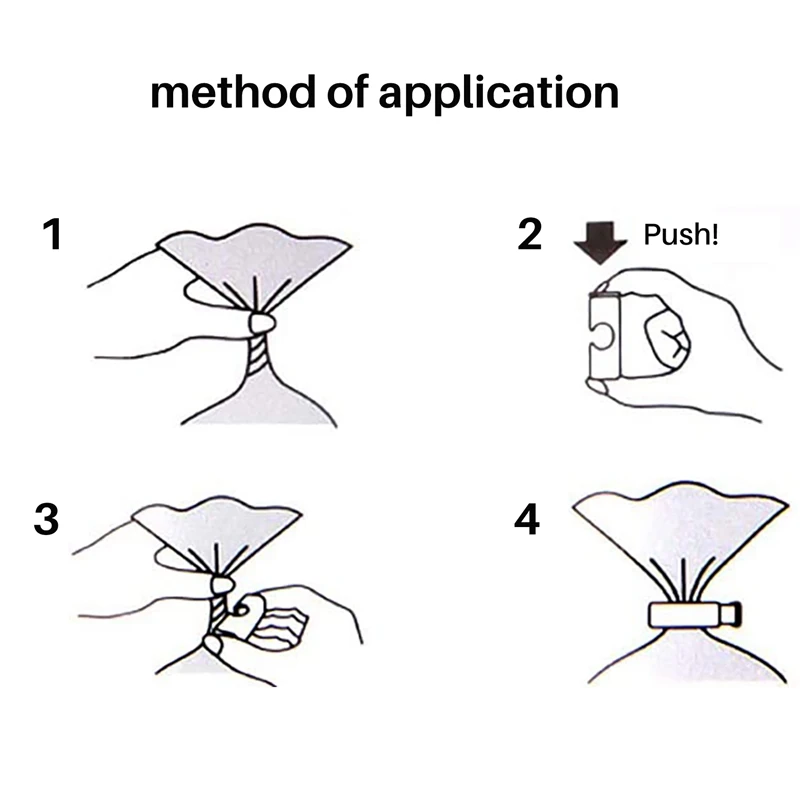 method of application

1

2 Push!

3

4