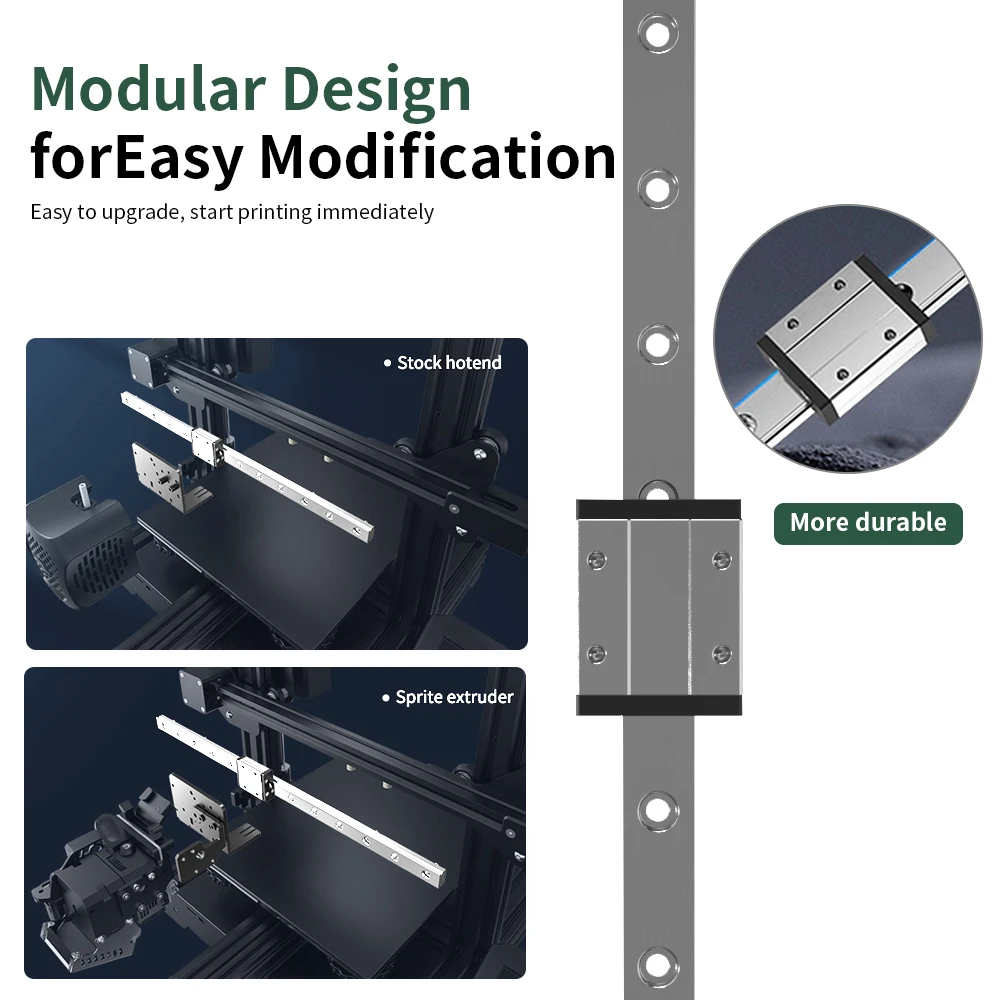 Modular Design
forEasy Modification

Easy to upgrade, start printing immediately

• Stock hotend

• Sprite extruder

More durable