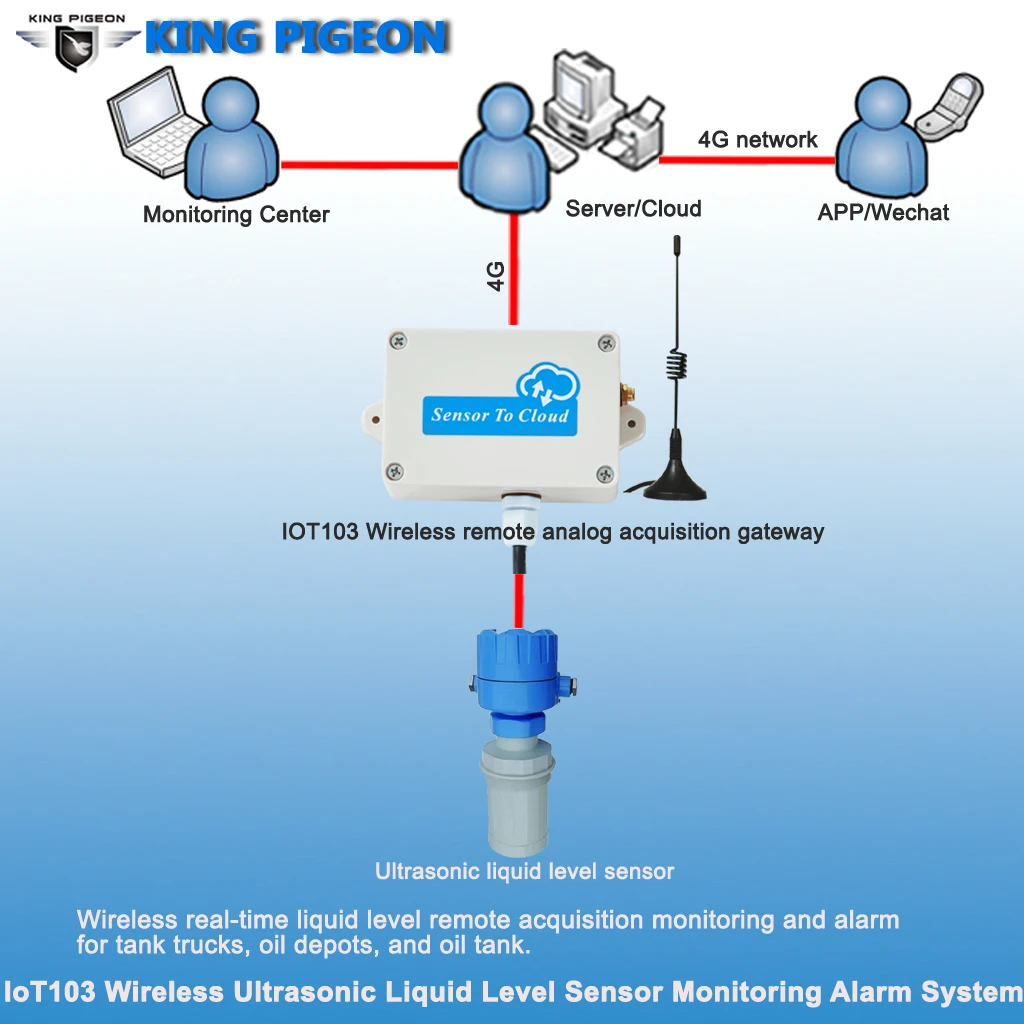 KING PIGEON
KING PIGEON

Monitoring Center

Server/Cloud

4G network

APP/Wechat

4G

Sensor To Cloud

IOT103 Wireless remote analog acquisition gateway

Ultrasonic liquid level sensor

Wireless real-time liquid level remote acquisition monitoring and alarm for tank trucks, oil depots, and oil tank.

IoT103 Wireless Ultrasonic Liquid Level Sensor Monitoring Alarm System