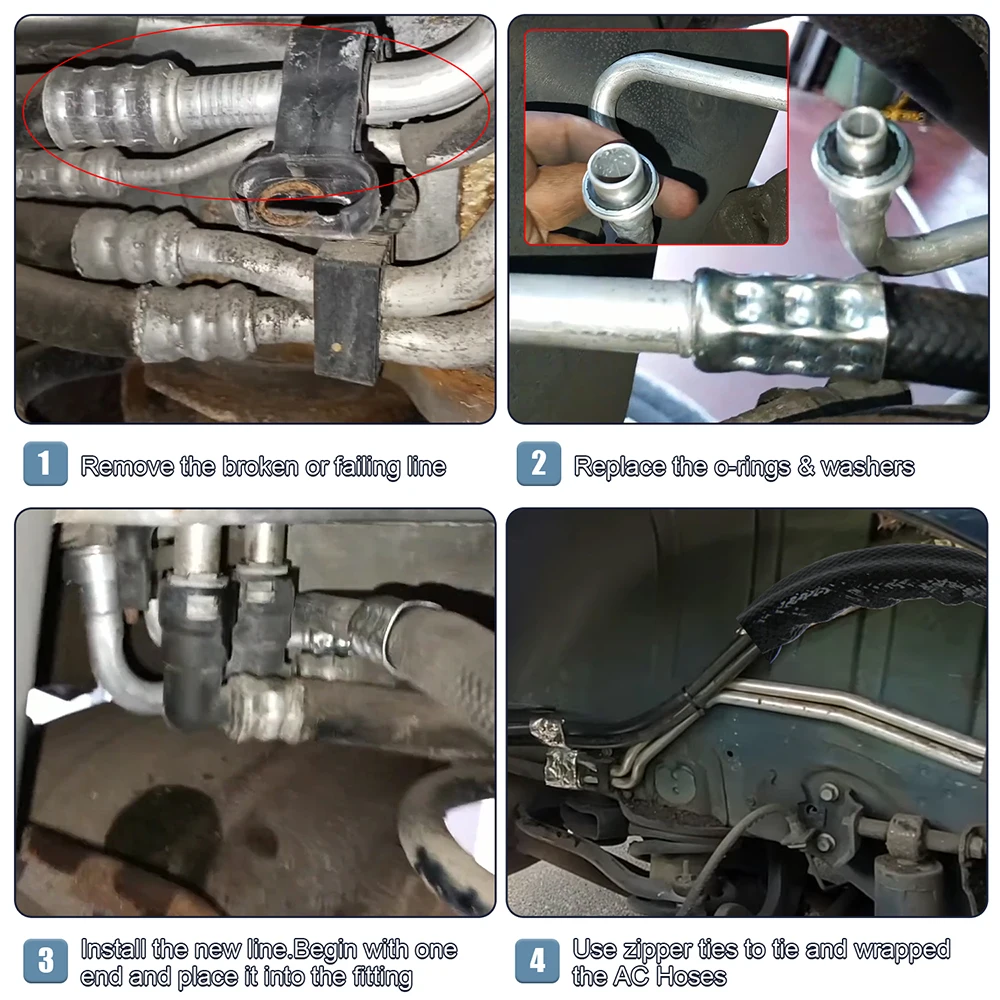 1 Remove the broken or failing line

2 Replace the o-rings & washers

3 Install the new line.Begin with one end and place it into the fitting

4 Use zipper ties to tie and wrapped the AC Hoses