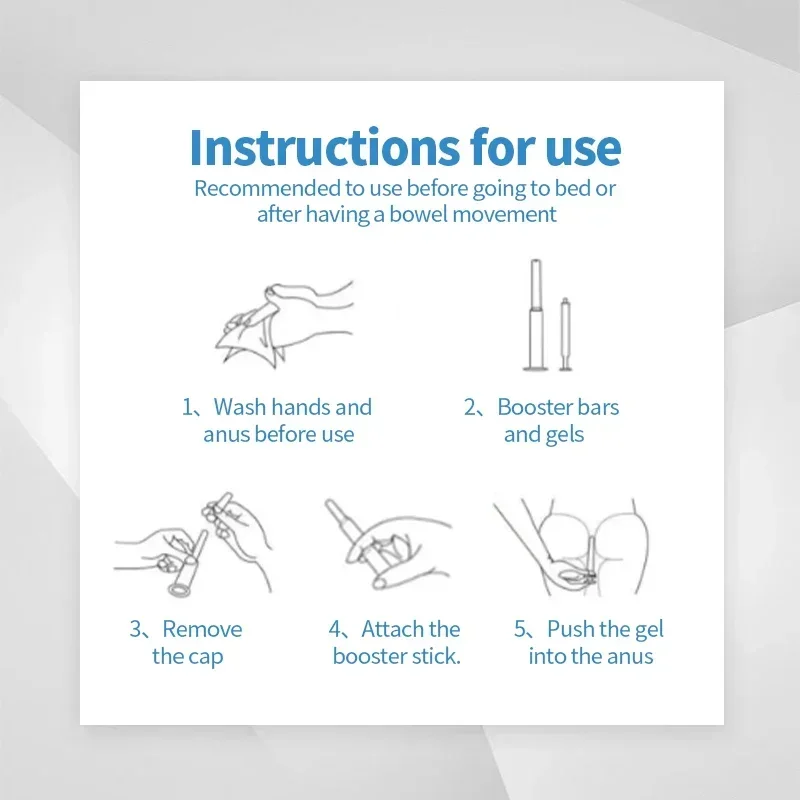 Instructions for use

Recommended to use before going to bed or after having a bowel movement

1、Wash hands and anus before use

2、Booster bars and gels

3、Remove the cap

4、Attach the booster stick.

5、Push the gel into the anus