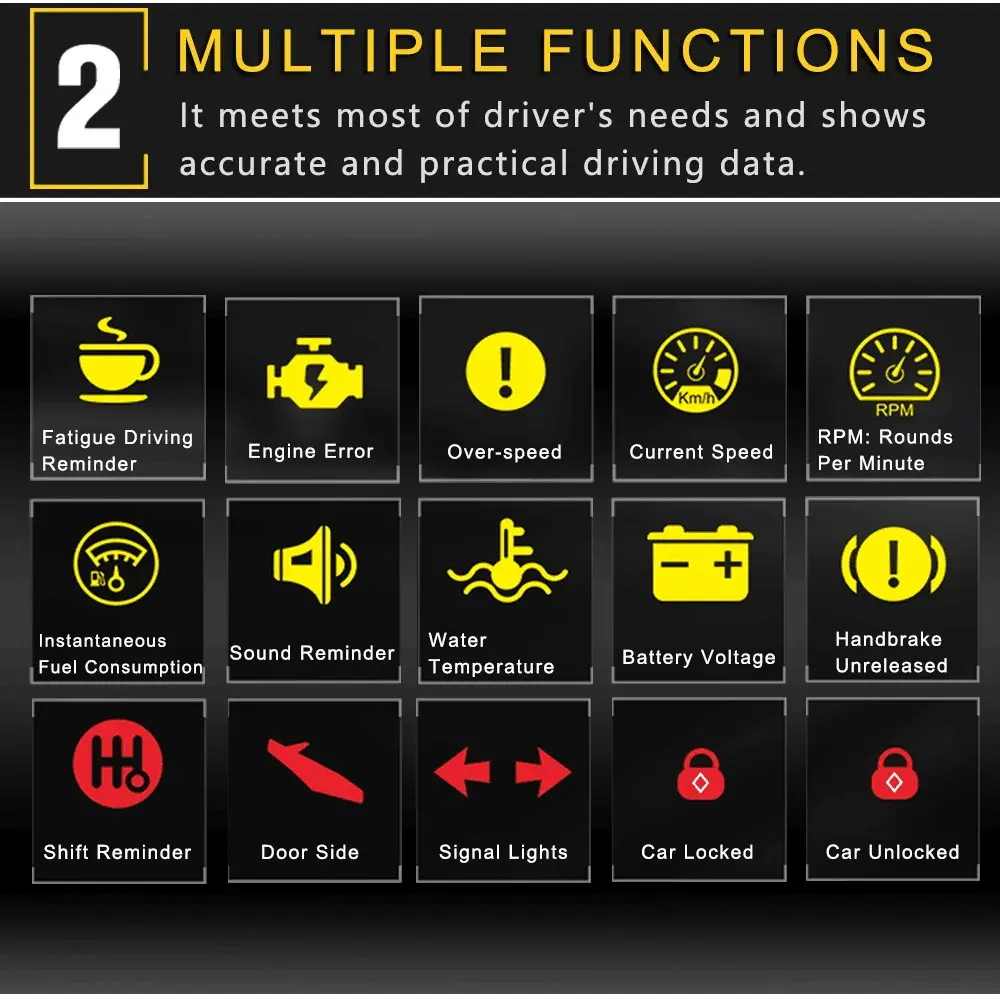 2 MULTIPLE FUNCTIONS

It meets most of driver's needs and shows accurate and practical driving data.

Fatigue Driving Reminder

Engine Error

Over-speed

Km/h

Current Speed

RPM

RPM: Rounds Per Minute

Instantaneous Fuel Consumption

Sound Reminder

Water Temperature

Battery Voltage

Handbrake Unreleased

Shift Reminder

Door Side

Signal Lights

Car Locked

Car Unlocked