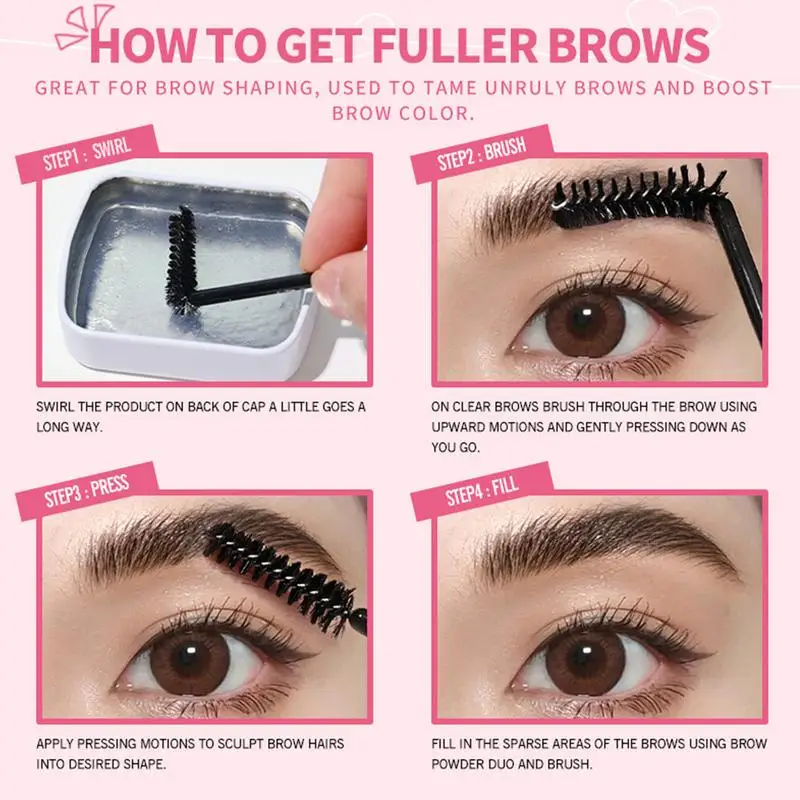 HOW TO GET FULLER BROWS

GREAT FOR BROW SHAPING, USED TO TAME UNRULY BROWS AND BOOST BROW COLOR.

STEP1 : SWIRL

SWIRL THE PRODUCT ON BACK OF CAP A LITTLE GOES A LONG WAY.

STEP2 : BRUSH

ON CLEAR BROWS BRUSH THROUGH THE BROW USING UPWARD MOTIONS AND GENTLY PRESSING DOWN AS YOU GO.

STEP3 : PRESS

APPLY PRESSING MOTIONS TO SCULPT BROW HAIRS INTO DESIRED SHAPE.

STEP4 : FILL

FILL IN THE SPARSE AREAS OF THE BROWS USING BROW POWDER DUO AND BRUSH.