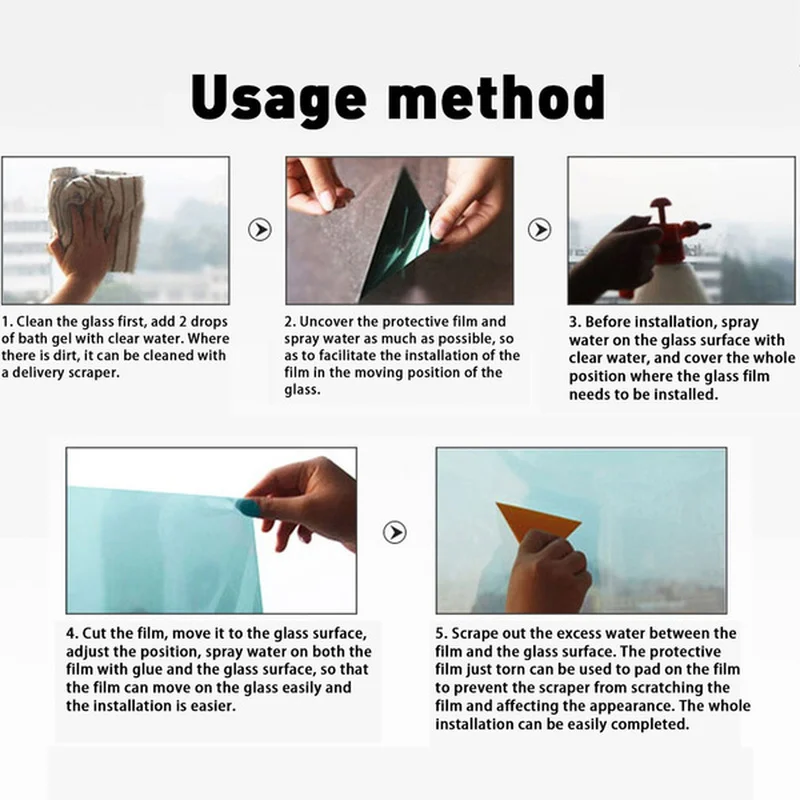 Usage method

1. Clean the glass first, add 2 drops of bath gel with clear water. Where there is dirt, it can be cleaned with a delivery scraper.

2. Uncover the protective film and spray water as much as possible, so as to facilitate the installation of the film in the moving position of the glass.

3. Before installation, spray water on the glass surface with clear water, and cover the whole position where the glass film needs to be installed.

4. Cut the film, move it to the glass surface, adjust the position, spray water on both the film with glue and the glass surface, so that the film can move on the glass easily and the installation is easier.

5. Scrape out the excess water between the film and the glass surface. The protective film just torn can be used to pad on the film to prevent the scraper from scratching the film and affecting the appearance. The whole installation can be easily completed.