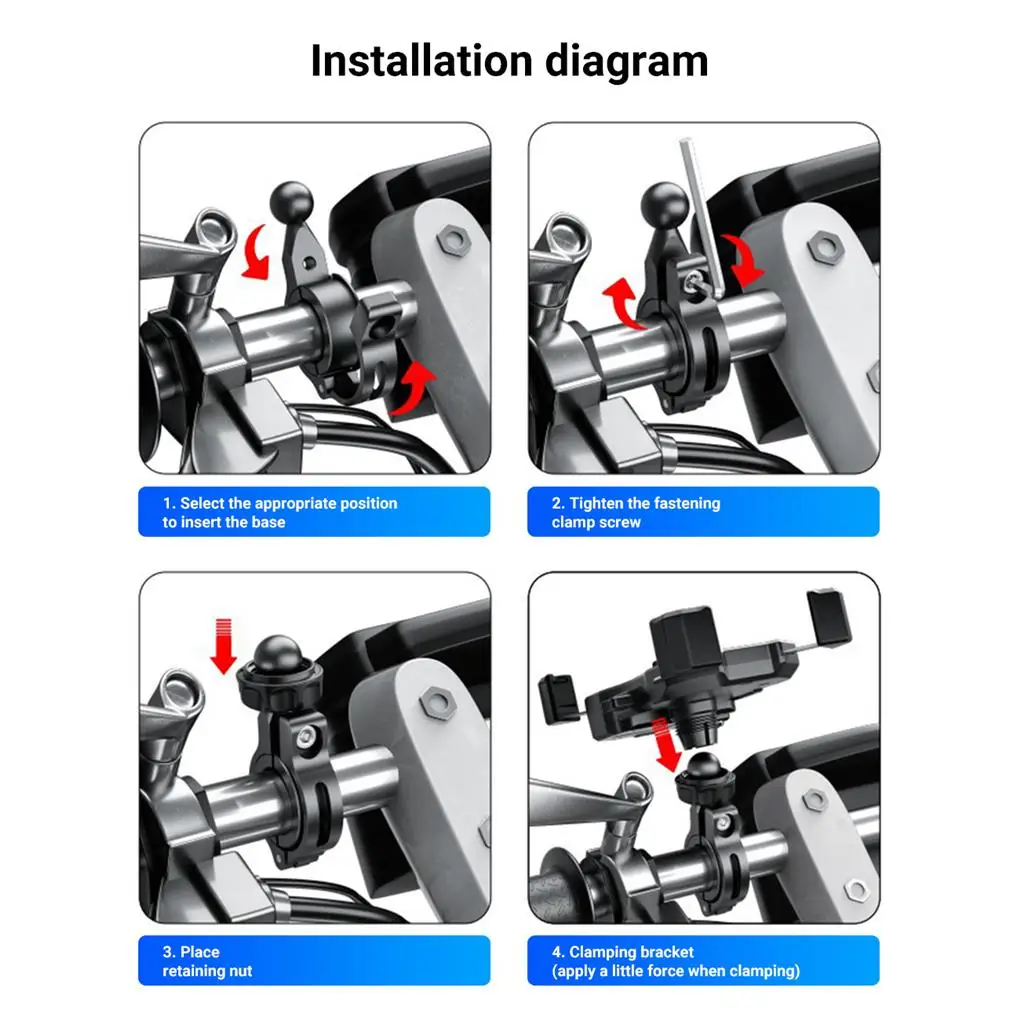 Installation diagram

1. Select the appropriate position to insert the base

2. Tighten the fastening clamp screw

3. Place retaining nut

4. Clamping bracket (apply a little force when clamping)