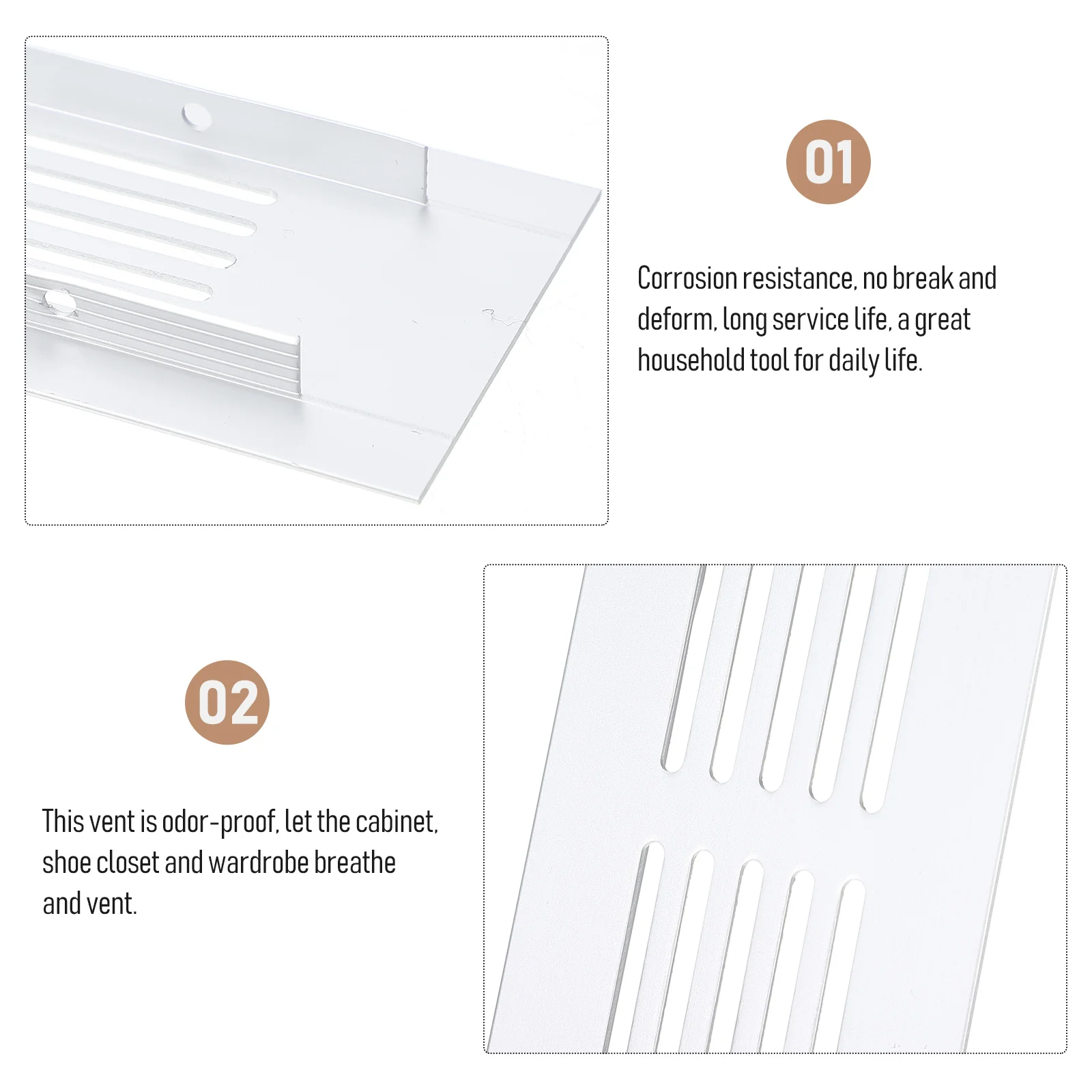 01

Corrosion resistance, no break and deform, long service life, a great household tool for daily life.

02

This vent is odor-proof, let the cabinet, shoe closet and wardrobe breathe and vent.