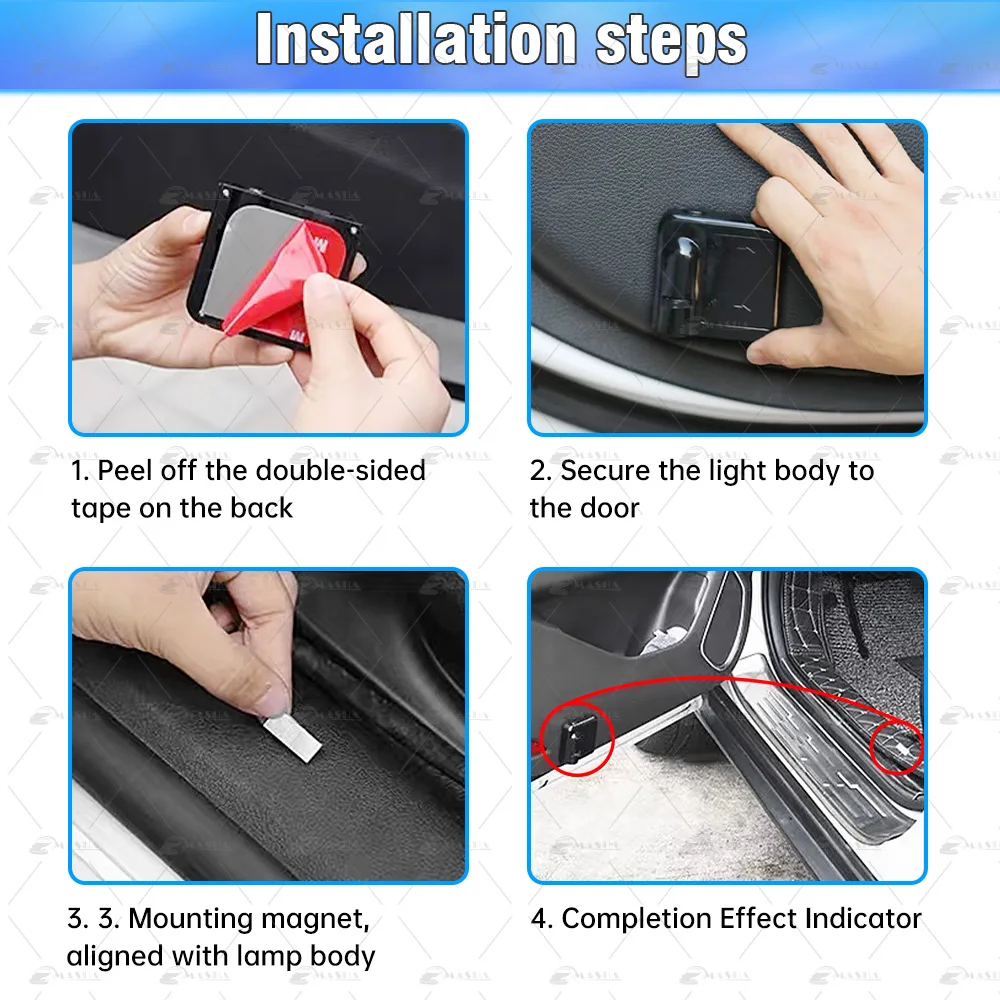 Installation steps

1. Peel off the double-sided tape on the back

2. Secure the light body to the door

3. 3. Mounting magnet, aligned with lamp body

4. Completion Effect Indicator