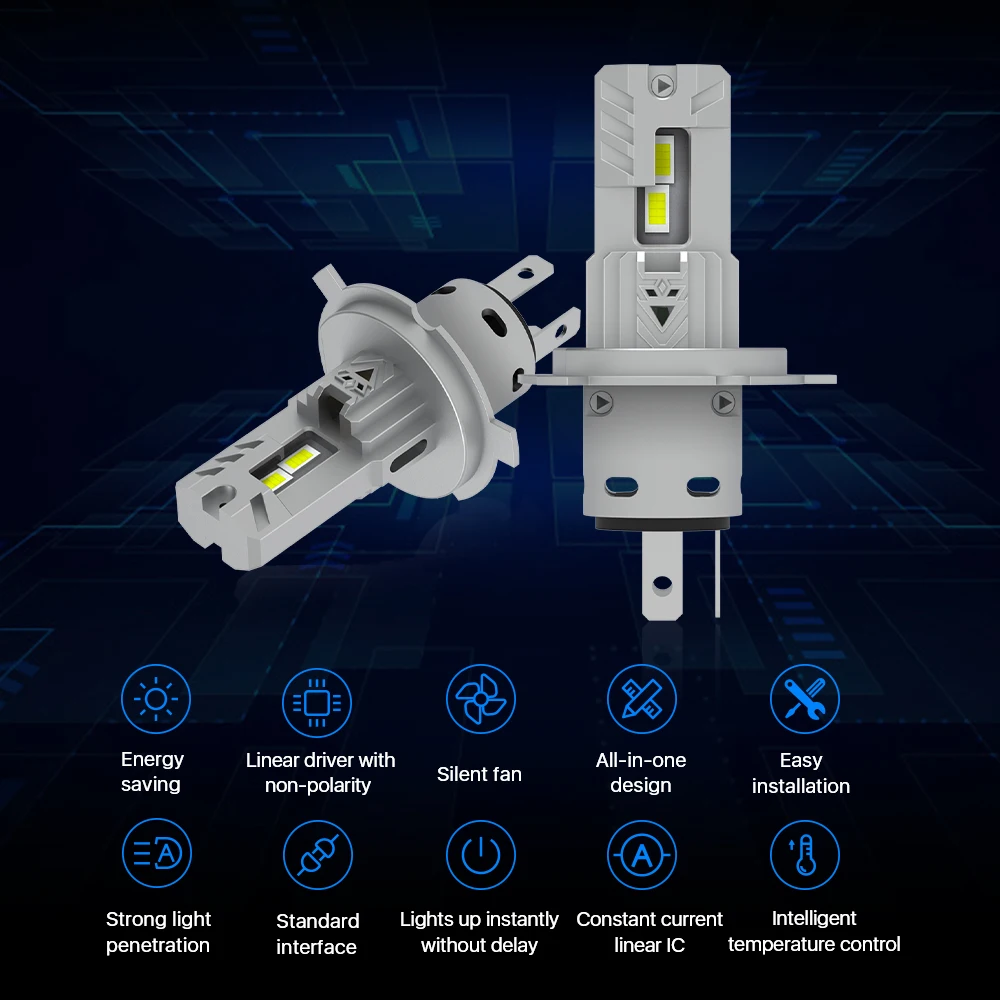 Energy saving

Linear driver with non-polarity

Silent fan

All-in-one design

Easy installation

Strong light penetration

Standard interface

Lights up instantly without delay

Constant current linear IC

Intelligent temperature control