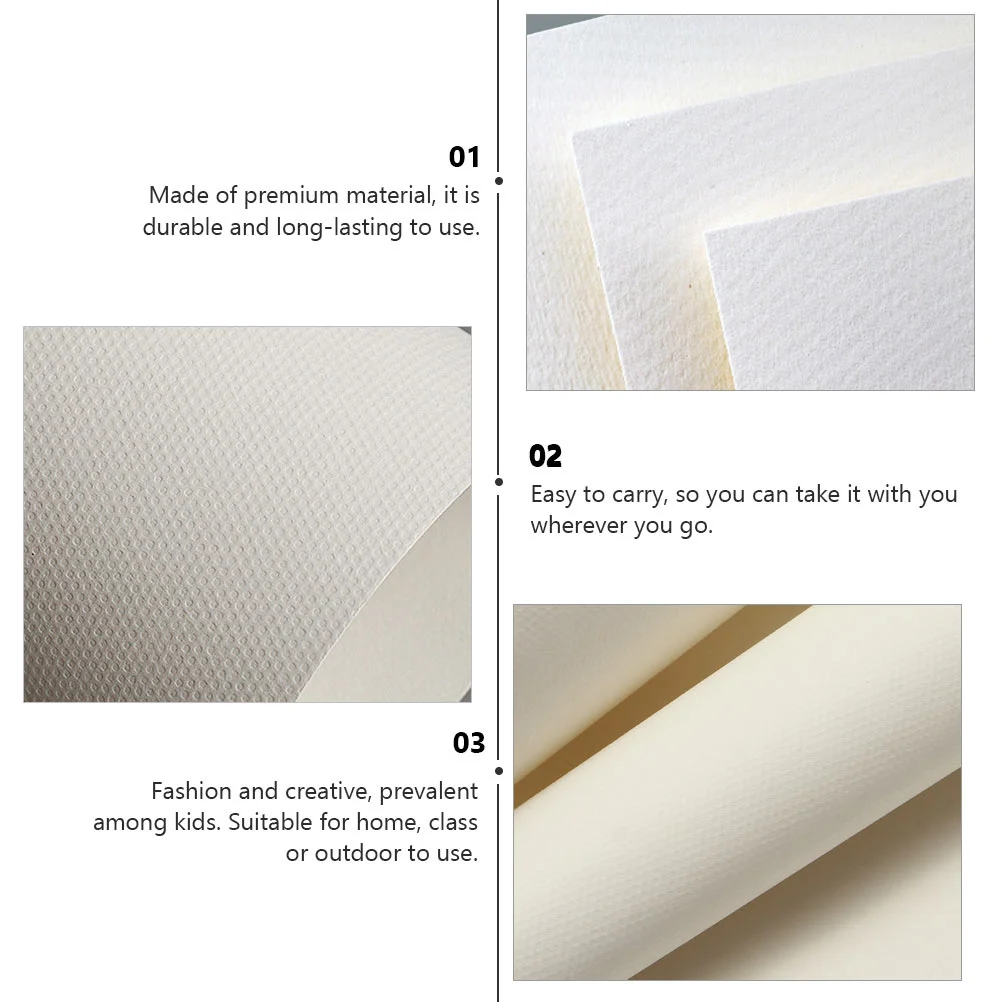 01
Made of premium material, it is durable and long-lasting to use.

02
Easy to carry, so you can take it with you wherever you go.

03
Fashion and creative, prevalent among kids. Suitable for home, class or outdoor to use.