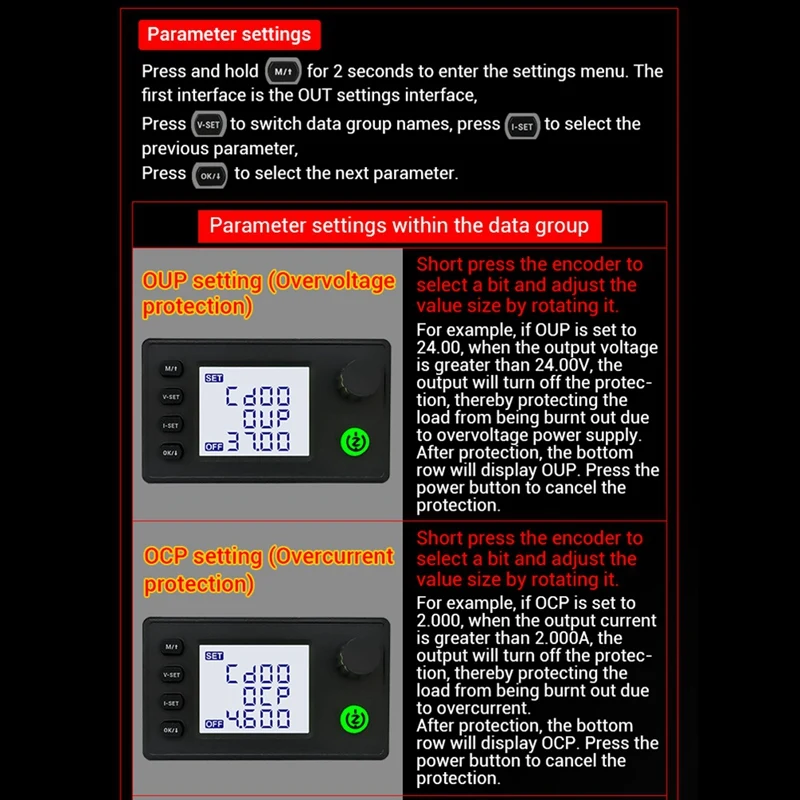 Parameter settings

Press and hold M/↑ for 2 seconds to enter the settings menu. The first interface is the OUT settings interface,

Press V-SET to switch data group names, press I-SET to select the previous parameter,

Press OK/↓ to select the next parameter.

Parameter settings within the data group

OUP setting (Overvoltage protection)

M/↑
V-SET
I-SET
OK/↓
SET
Cd00
OUP
OFF 37.00

Short press the encoder to select a bit and adjust the value size by rotating it.

For example, if OUP is set to 24.00, when the output voltage is greater than 24.00V, the output will turn off the protection, thereby protecting the load from being burnt out due to overvoltage power supply. After protection, the bottom row will display OUP. Press the power button to cancel the protection.

OCP setting (Overcurrent protection)

M/↑
V-SET
I-SET
OK/↓
SET
Cd00
OCP
OFF 4.600

Short press the encoder to select a bit and adjust the value size by rotating it.

For example, if OCP is set to 2.000, when the output current is greater than 2.000A, the output will turn off the protection, thereby protecting the load from being burnt out due to overcurrent.
After protection, the bottom row will display OCP. Press the power button to cancel the protection.