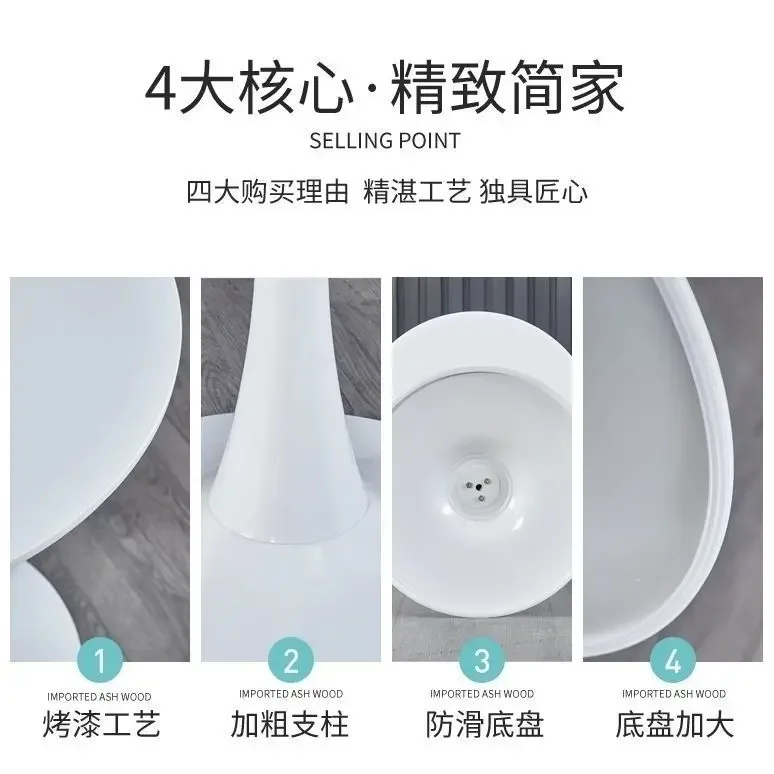 4大核心·精致简家

SELLING POINT

四大购买理由 精湛工艺 独具匠心

1
IMPORTED ASH WOOD
烤漆工艺

2
IMPORTED ASH WOOD
加粗支柱

3
IMPORTED ASH WOOD
防滑底盘

4
IMPORTED ASH WOOD
底盘加大