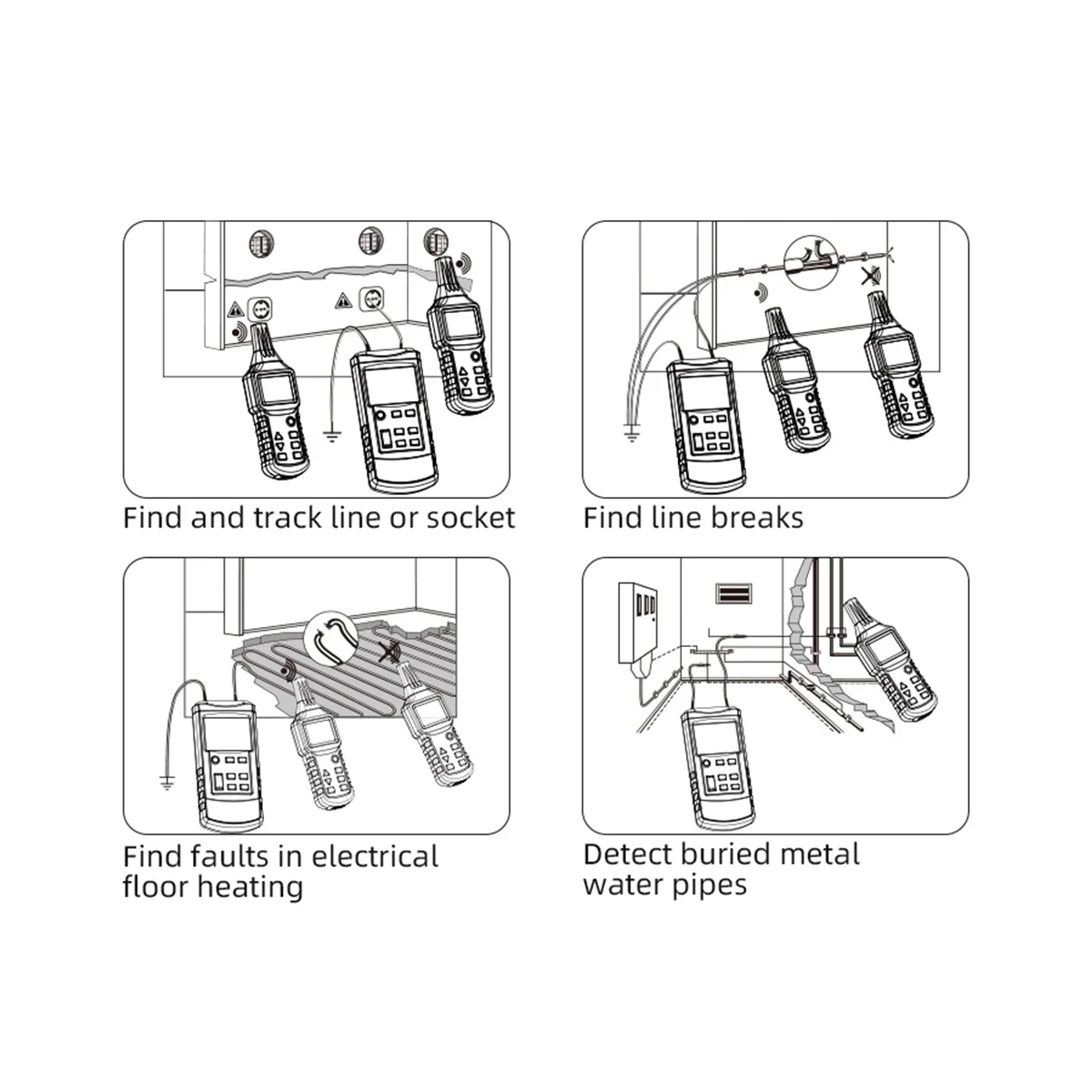 Find and track line or socket

Find line breaks

Find faults in electrical floor heating

Detect buried metal water pipes