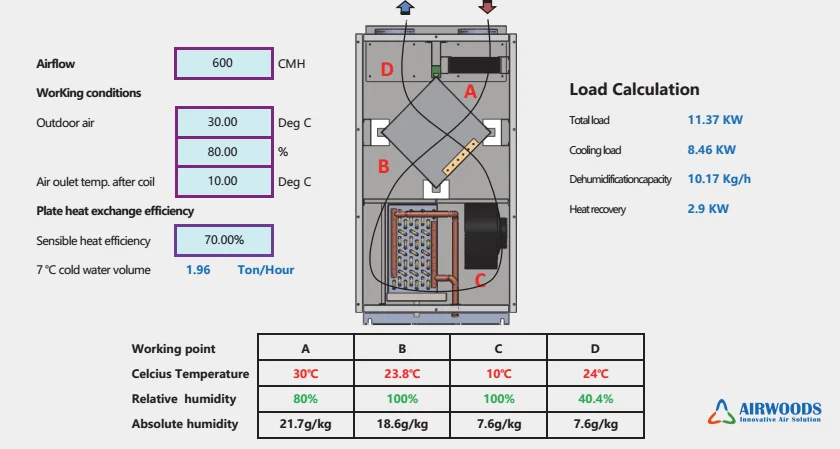 Airflow 600 CMH

WorKing conditions

Outdoor air 30.00 Deg C

80.00 %

Air oulet temp. after coil 10.00 Deg C

Plate heat exchange efficiency

Sensible heat efficiency 70.00%

7 ℃ cold water volume 1.96 Ton/Hour

D A B C

Load Calculation

Total load 11.37 KW

Cooling load 8.46 KW

Dehumidificationcapacity 10.17 Kg/h

Heat recovery 2.9 KW

| Working point | A | B | C | D |
|---|---|---|---|---|
| Celcius Temperature | 30℃ | 23.8℃ | 10℃ | 24℃ |
| Relative humidity | 80% | 100% | 100% | 40.4% |
| Absolute humidity | 21.7g/kg | 18.6g/kg | 7.6g/kg | 7.6g/kg |

AIRWOODS
Innovative Air Solution