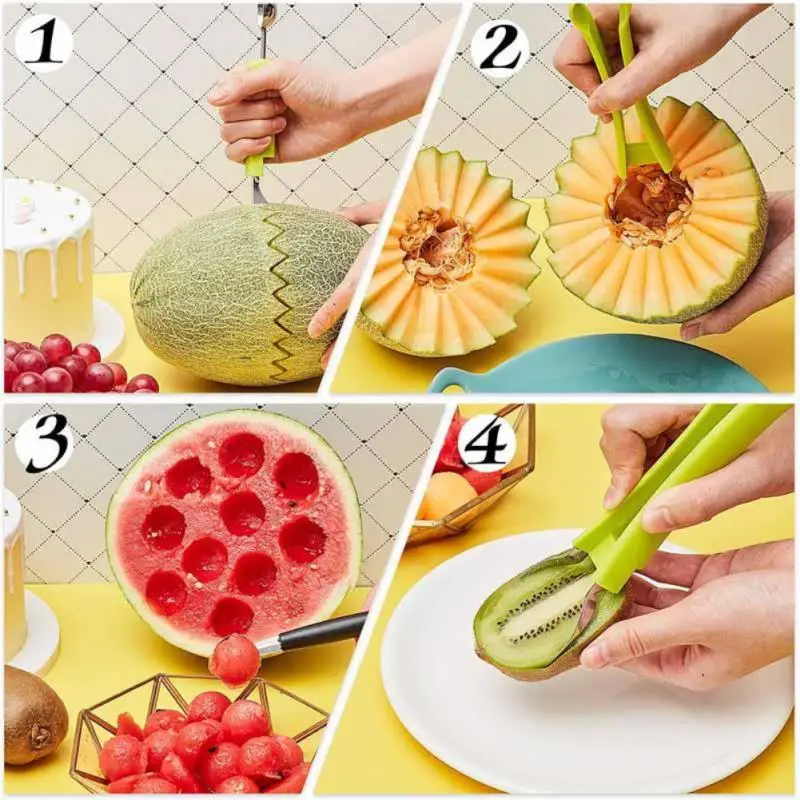 1
2
3
4